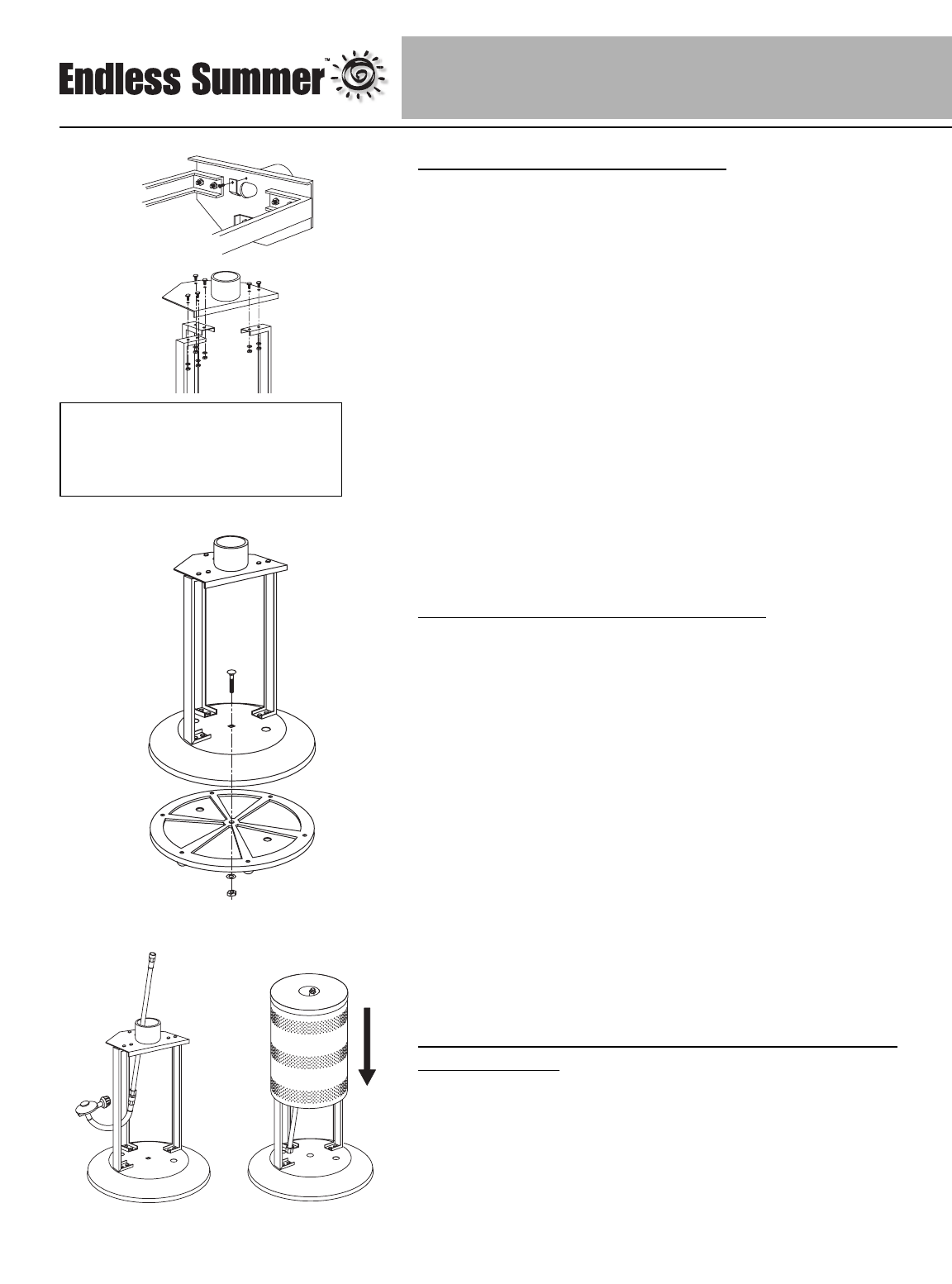 Endless Summer™