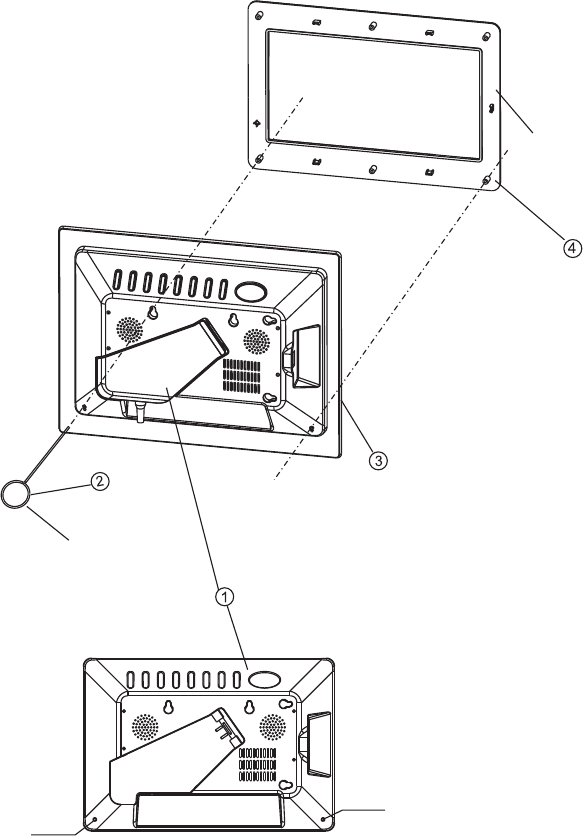 4

3

2

1