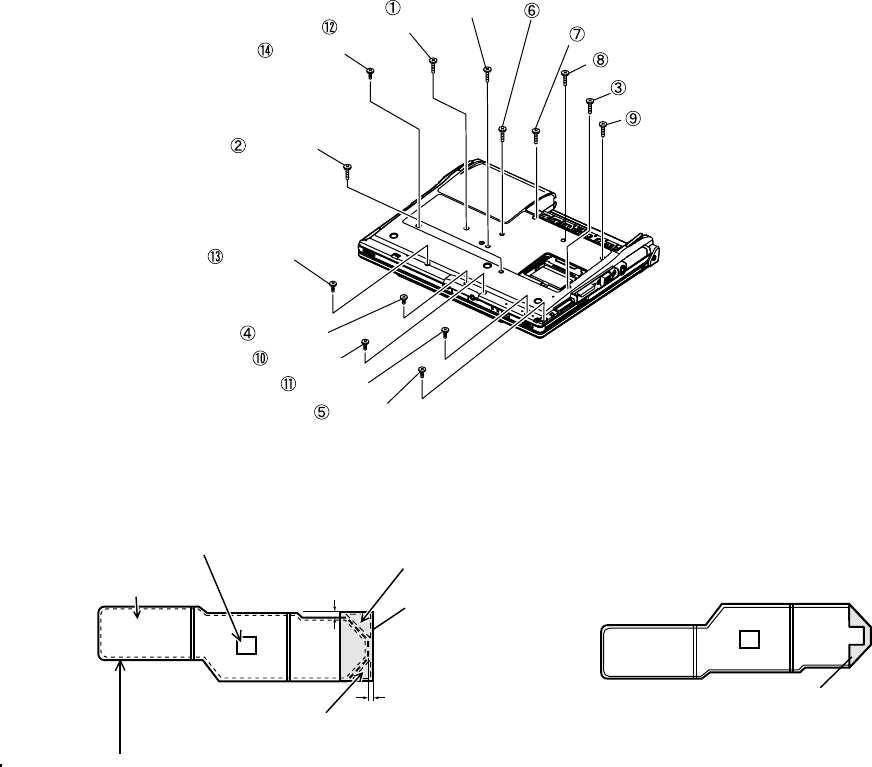 ①
⑫
⑥
⑭
⑦
⑧
③
⑨
②
⑬
④
⑩
⑪
⑤