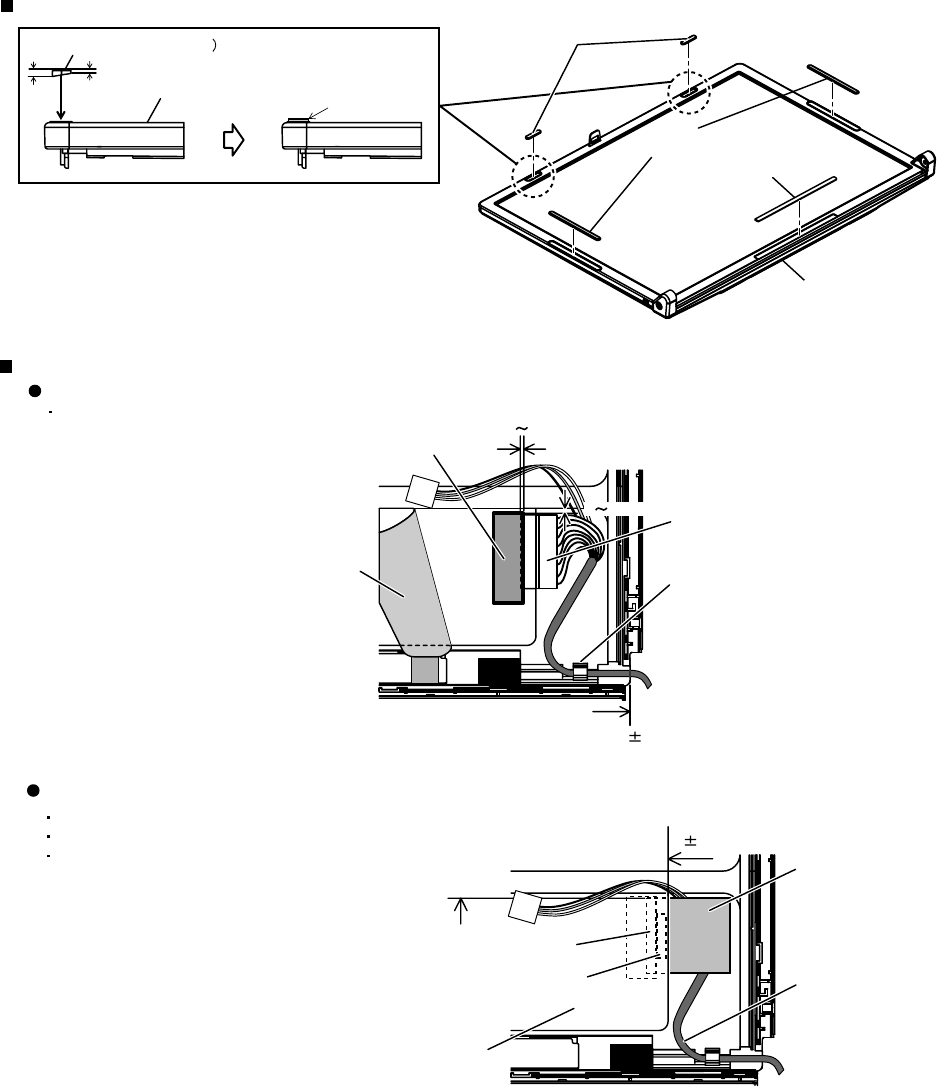 )

~

~

±

±