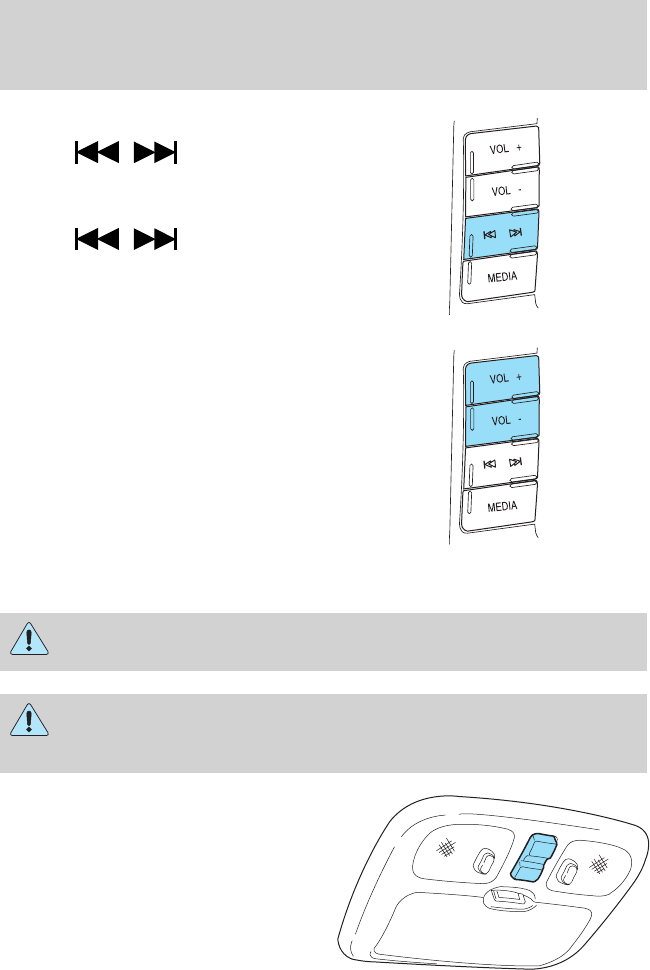 VOL +
VOL -
MEDIA

VOL +
VOL -
MEDIA