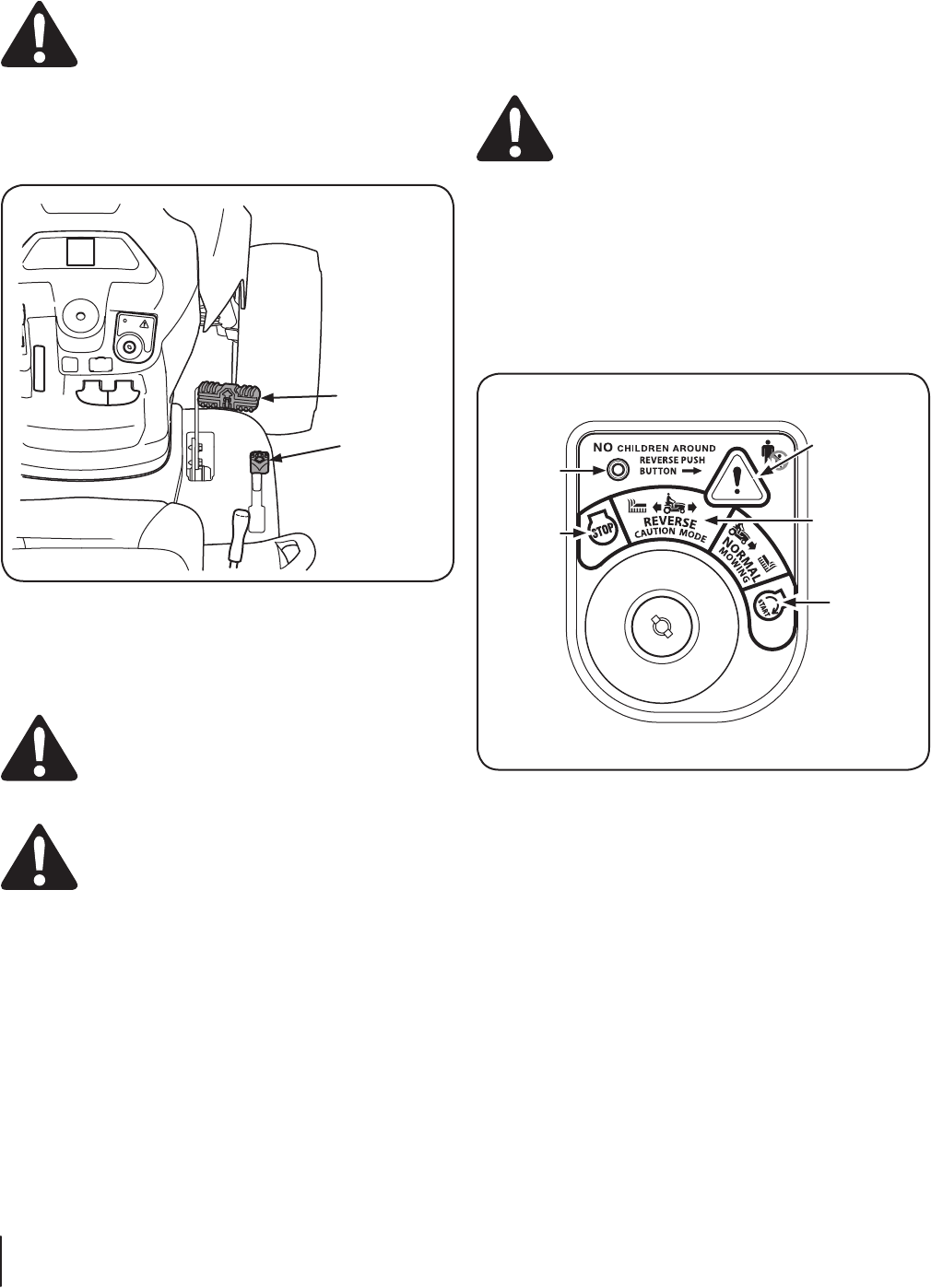 NO CHILDREN AROUND
REVERSE PUSH BUTTON

STOP

REVERSE
CAUTION MODE

NORMAL
MOWING

START