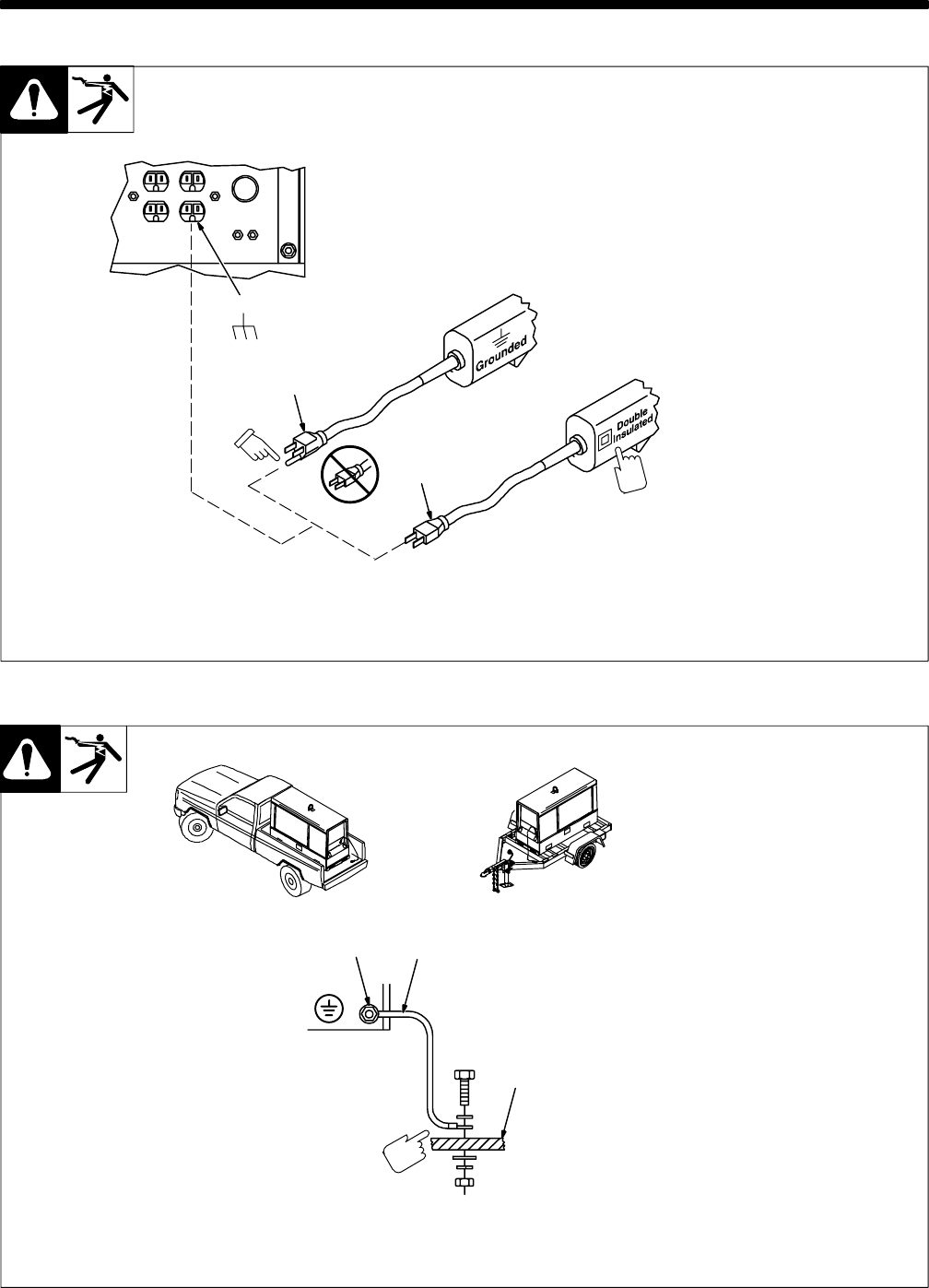 Grounded

Double Insulated