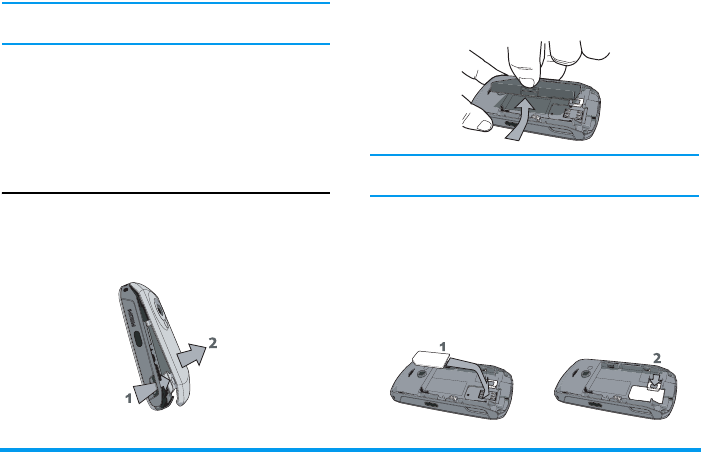 2

1

1

2