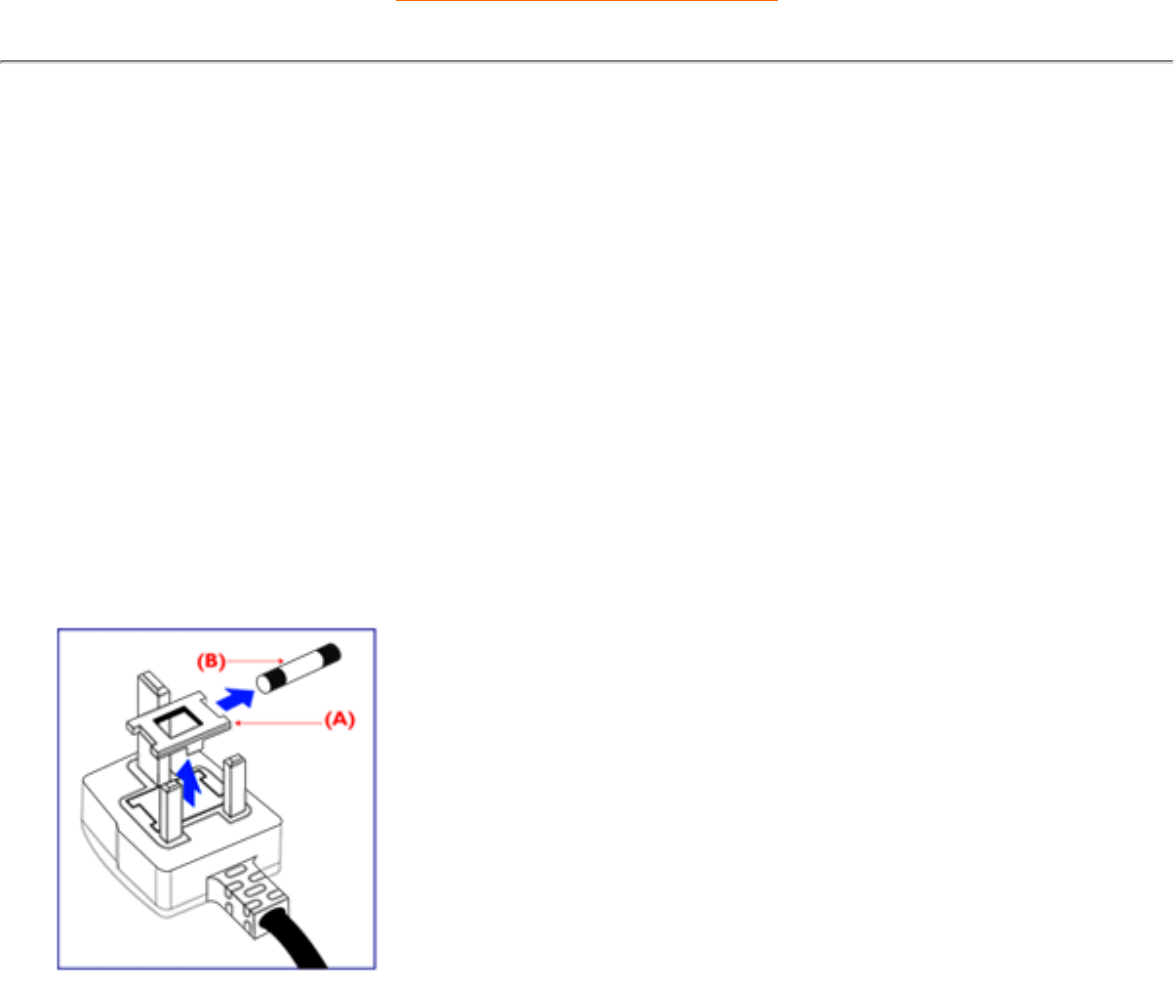 (B)
(A)