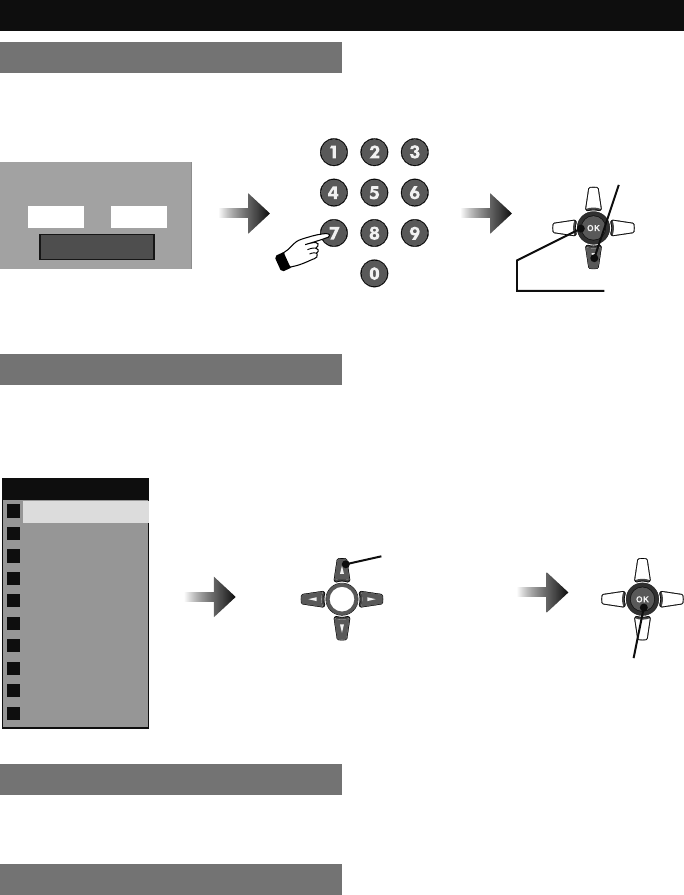 1 2 3
4 5 6
7 8 9
0

OK

OK