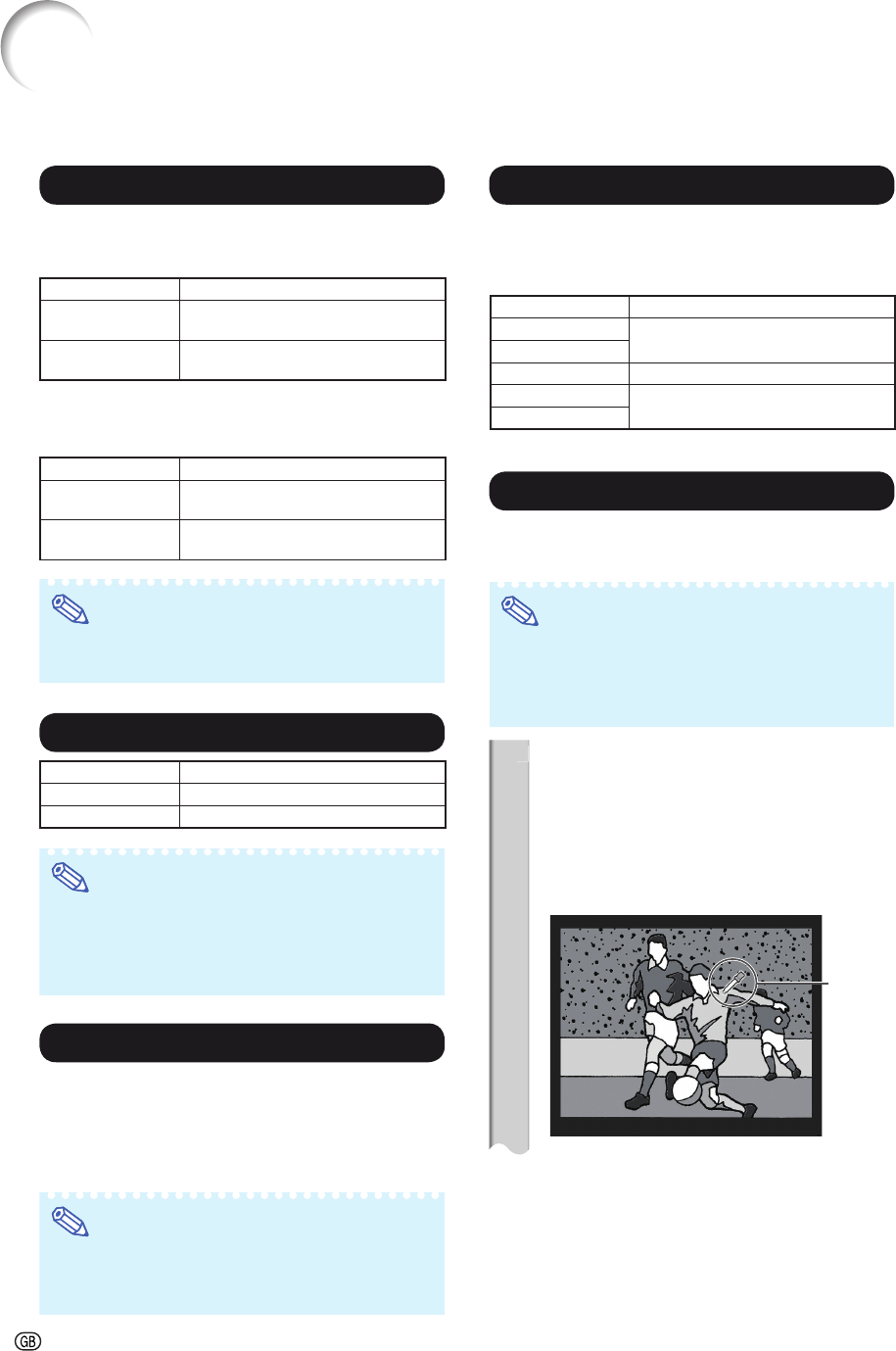 GB