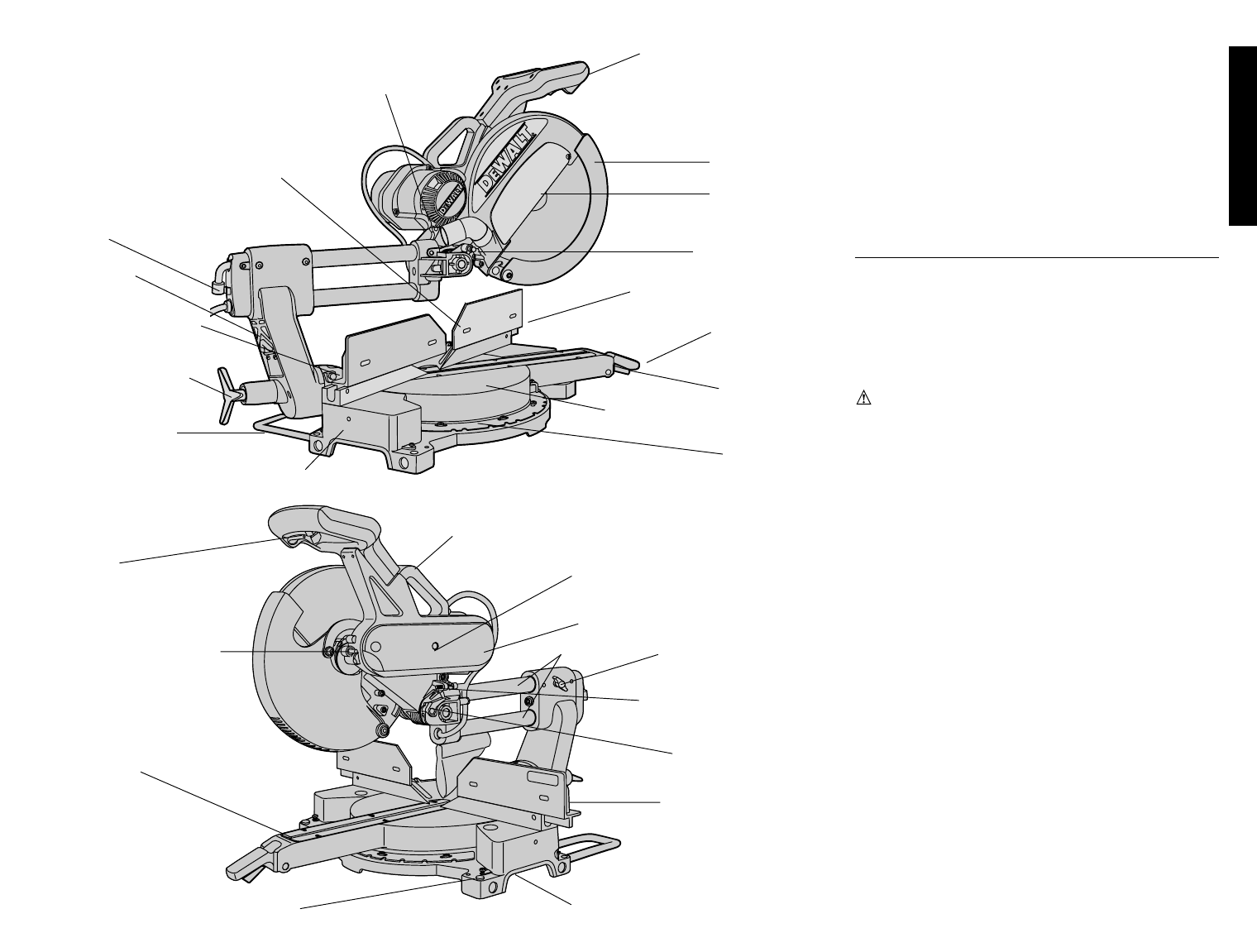 DEWALT

DEWALT