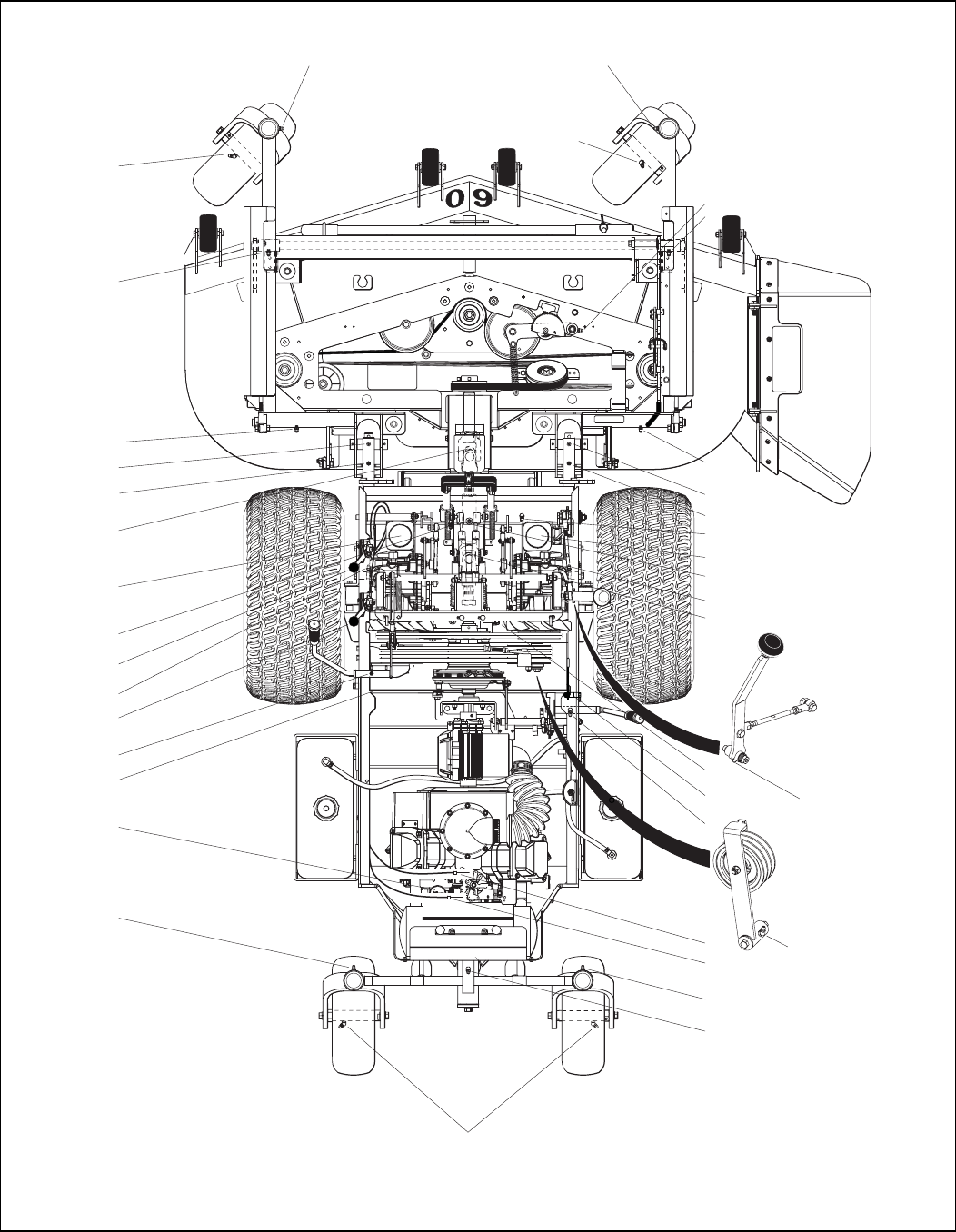 60