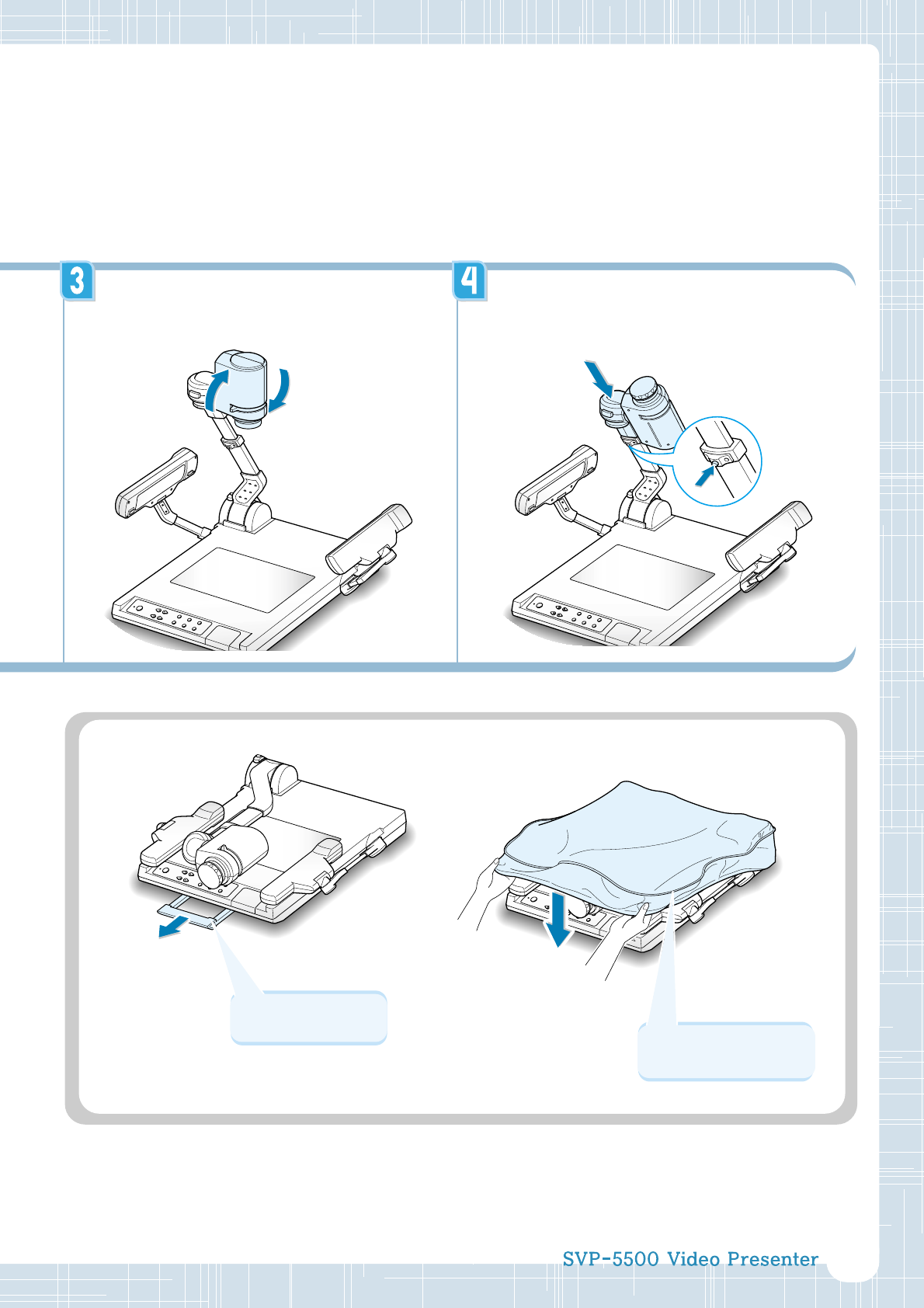 3

4

SVP-5500 Video Presenter