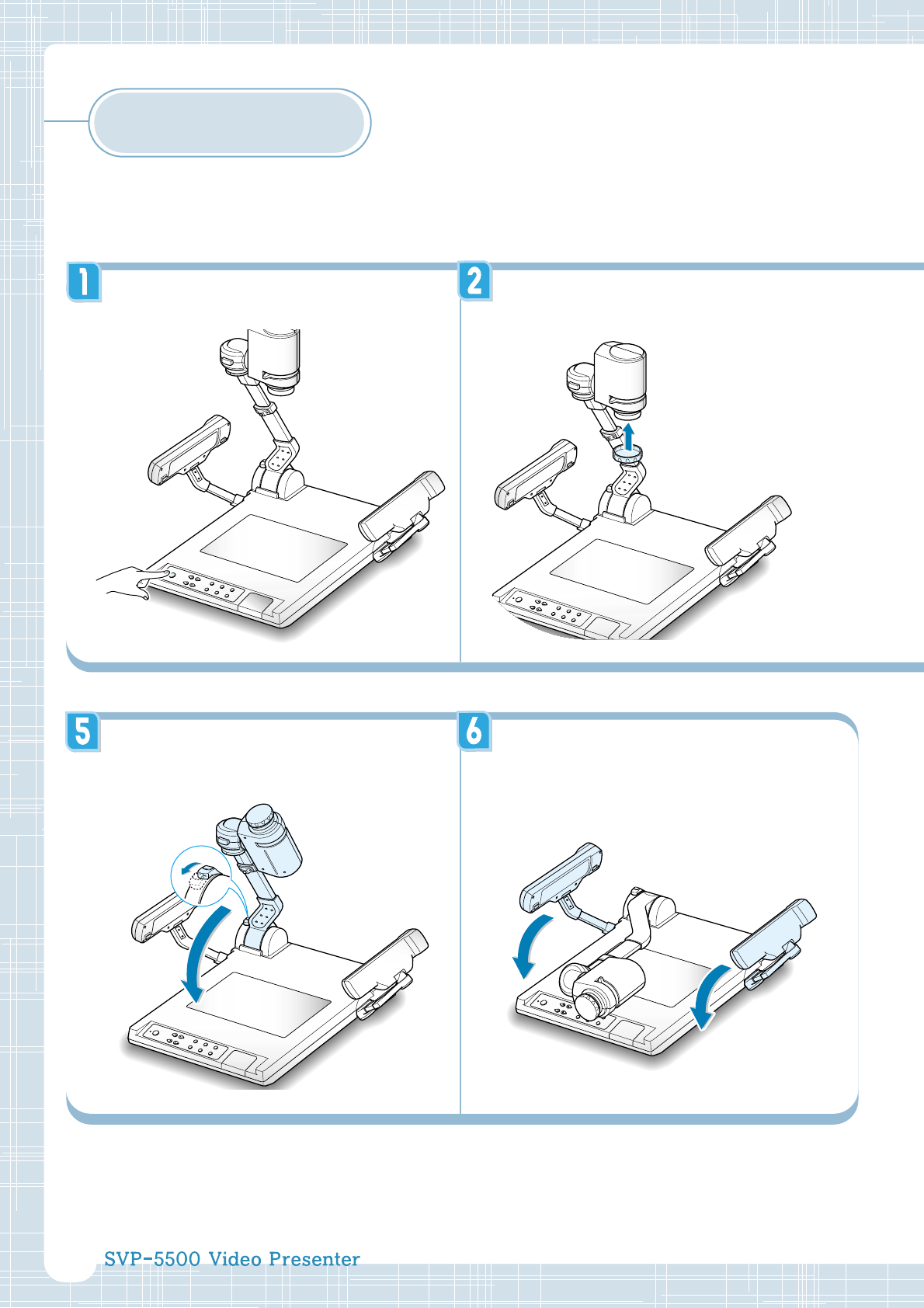 1

2

5

6

SVP-5500 Video Presenter