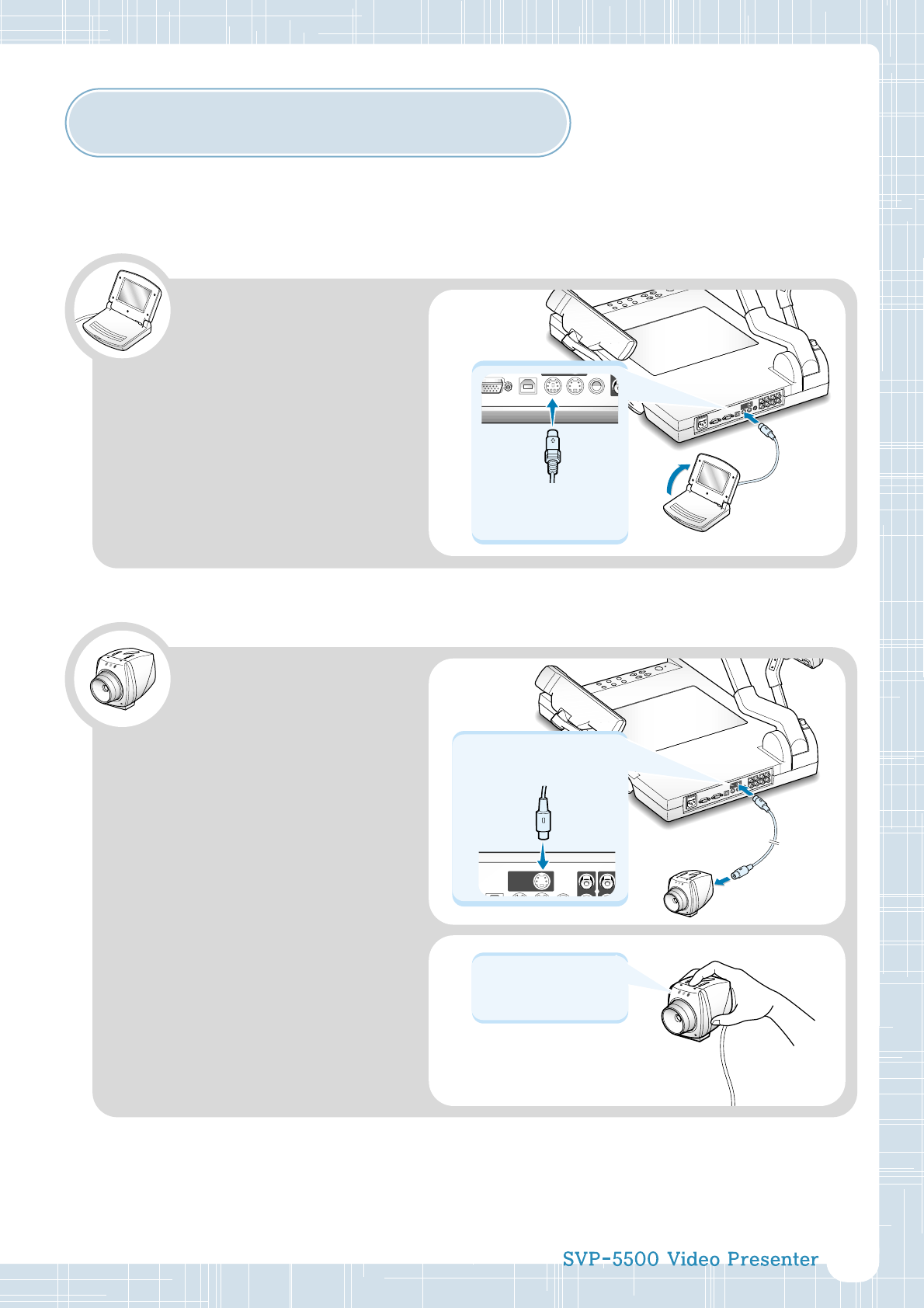 SVP-5500 Video Presenter