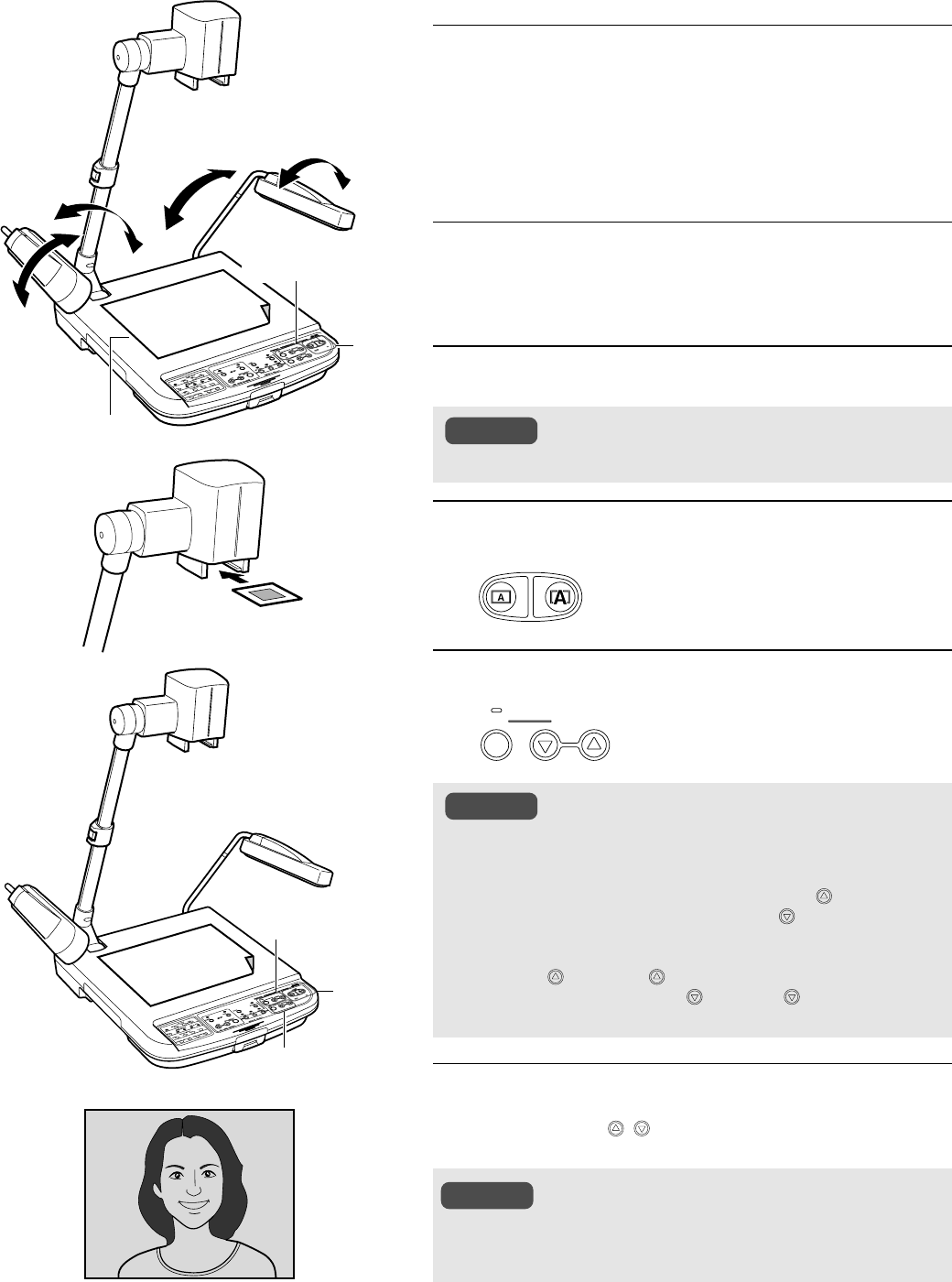 A

A