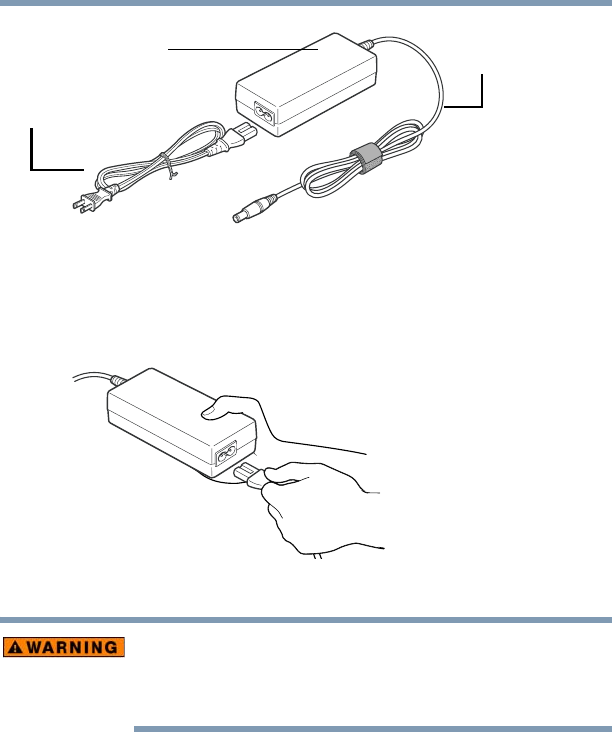 WARNING