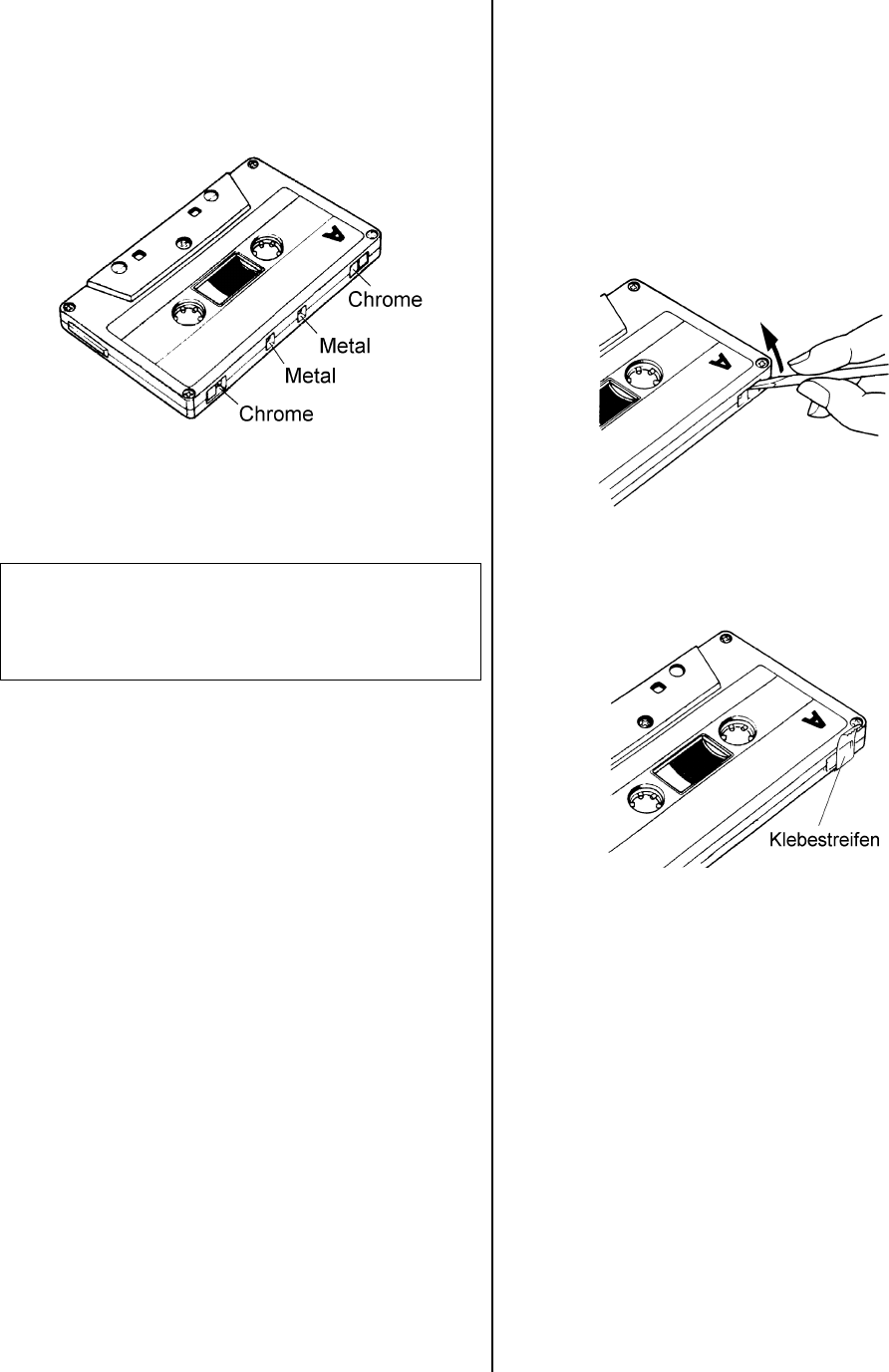 A

Chrome

Metal

Metal

Chrome

A

A

Klebestreifen