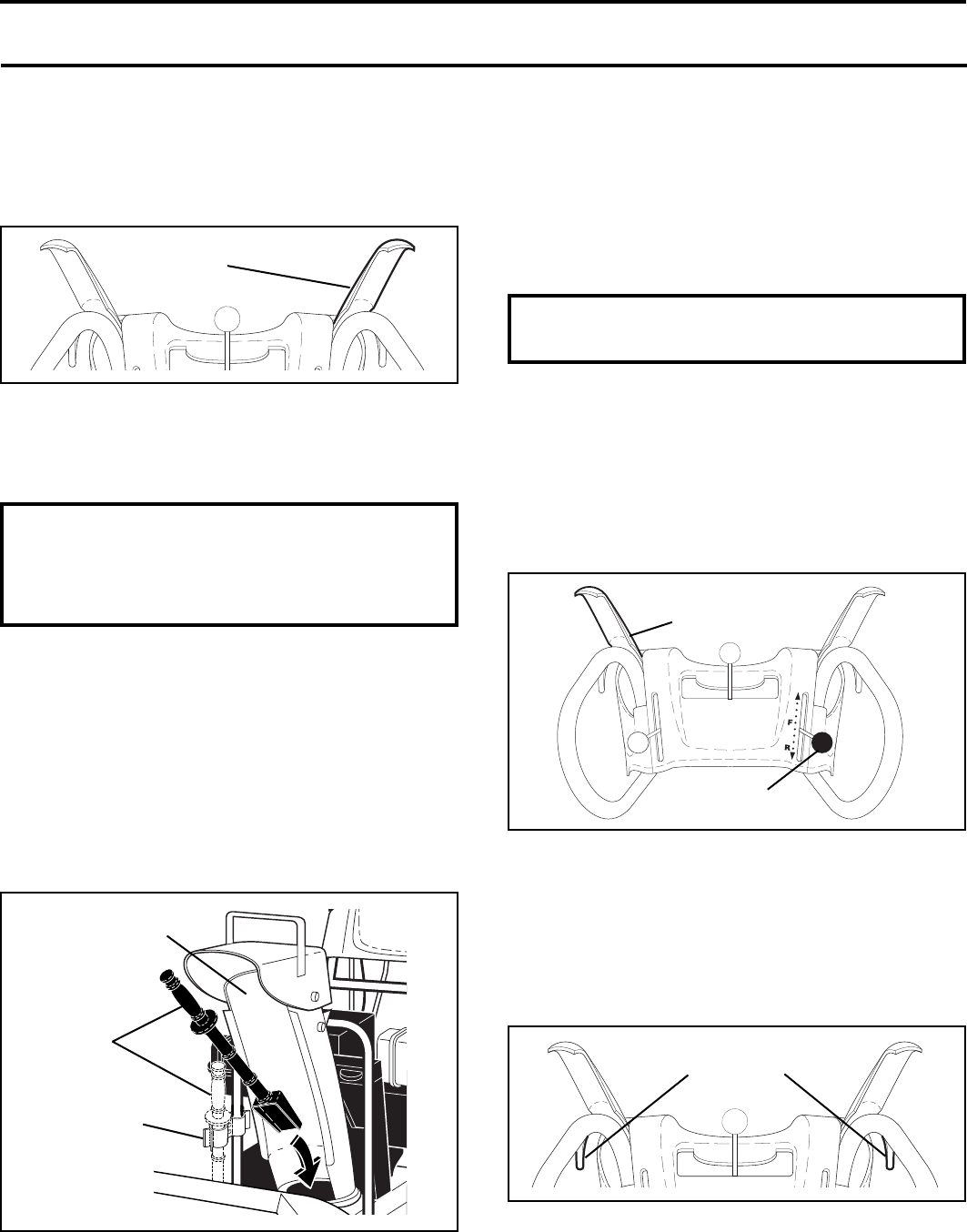 F
R