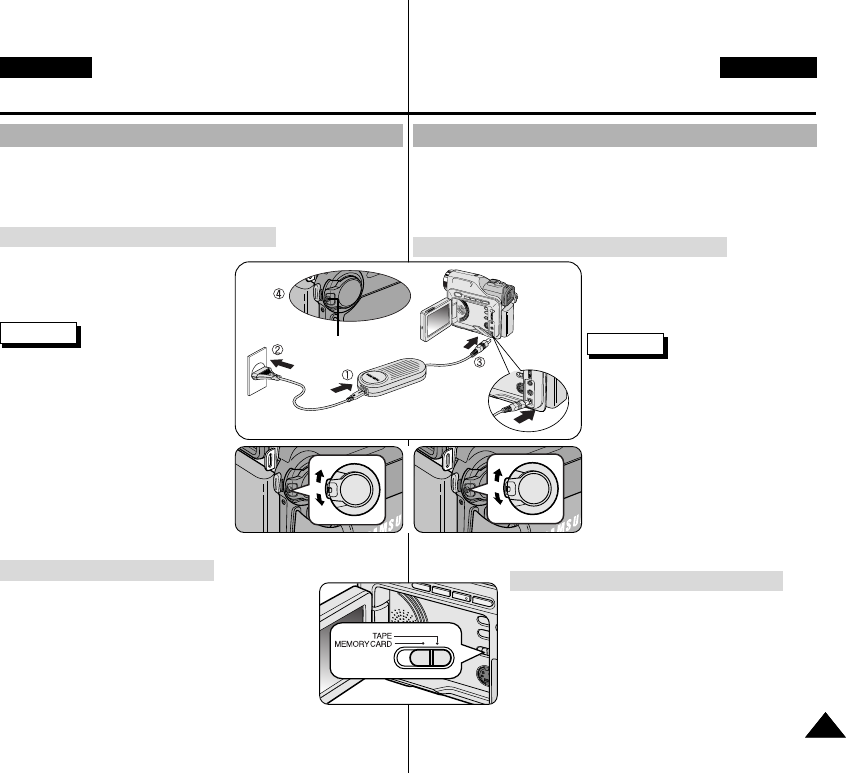 ④
②
①
③
TAPE
MEMORY CARD