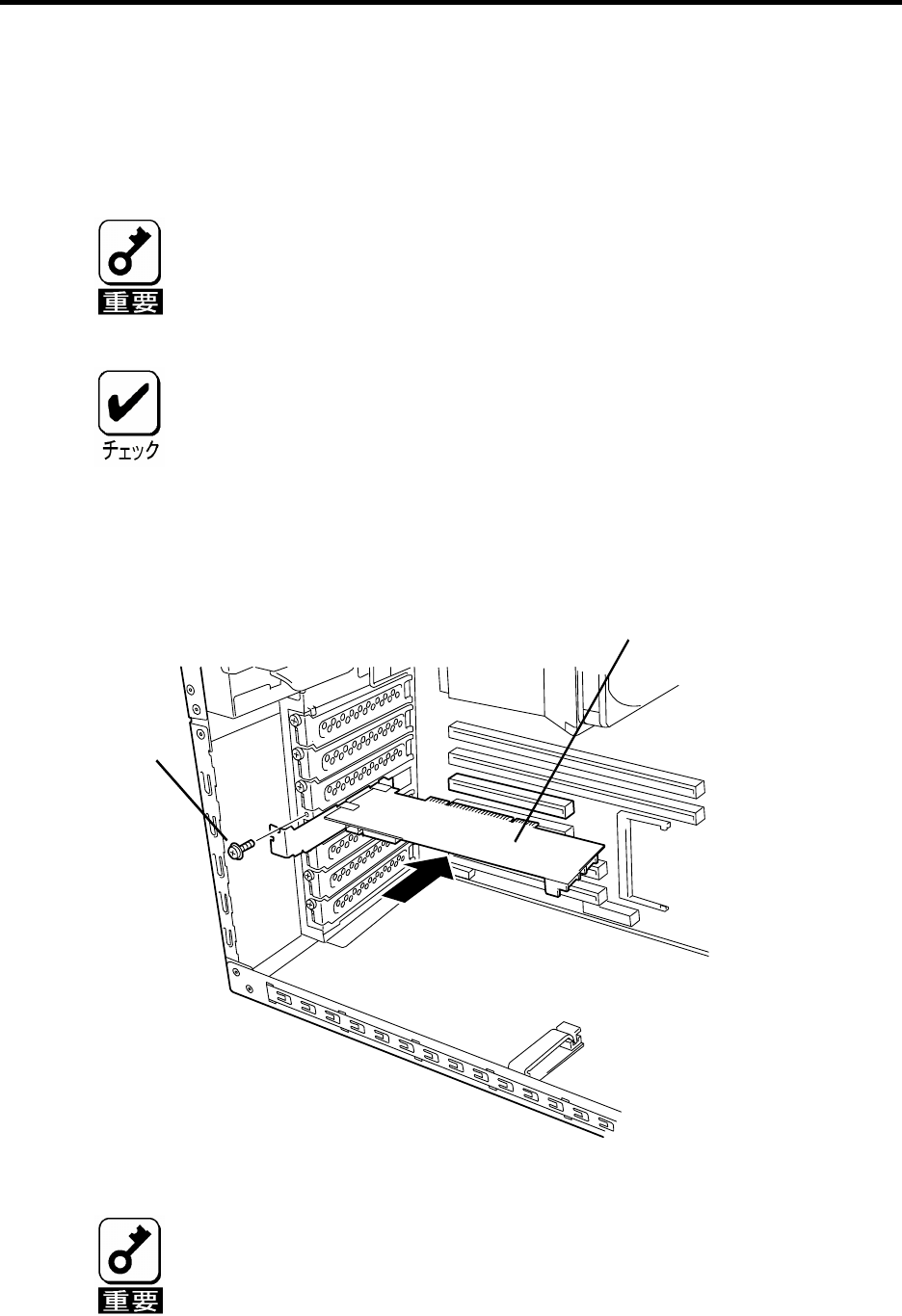 重要

チェック

重要