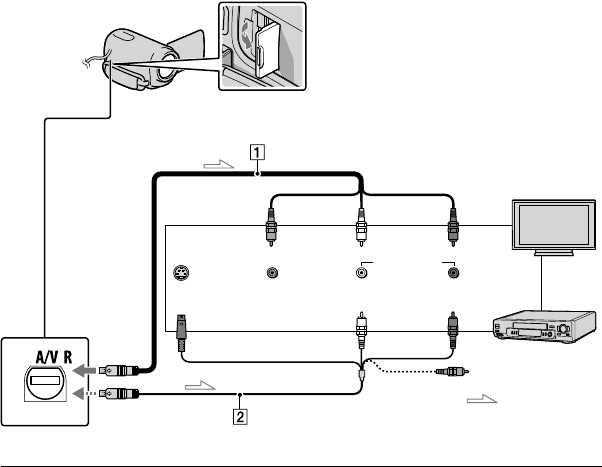 1

A/V R

2