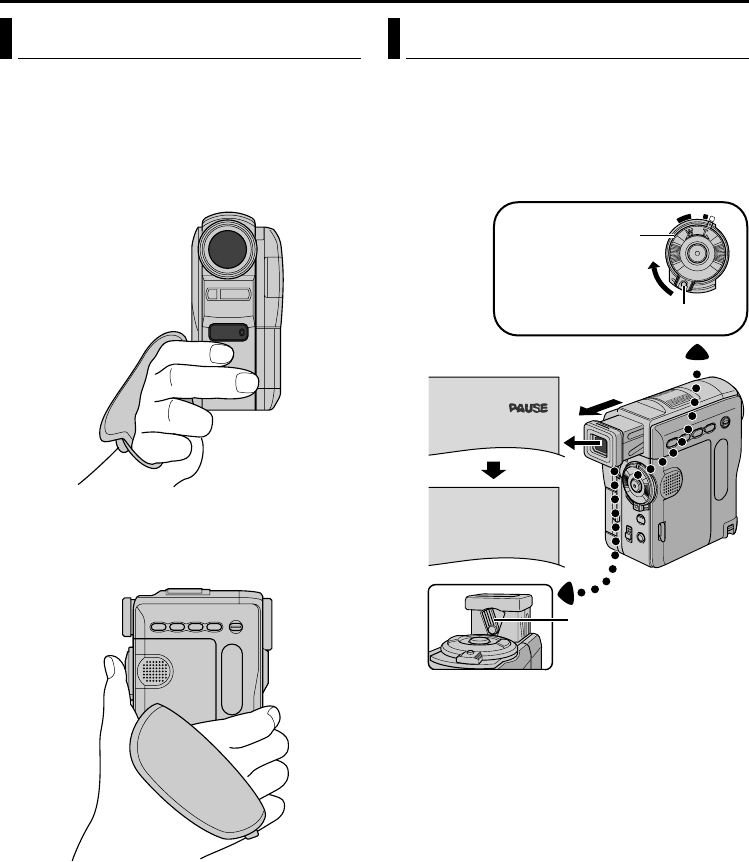 PAUSE