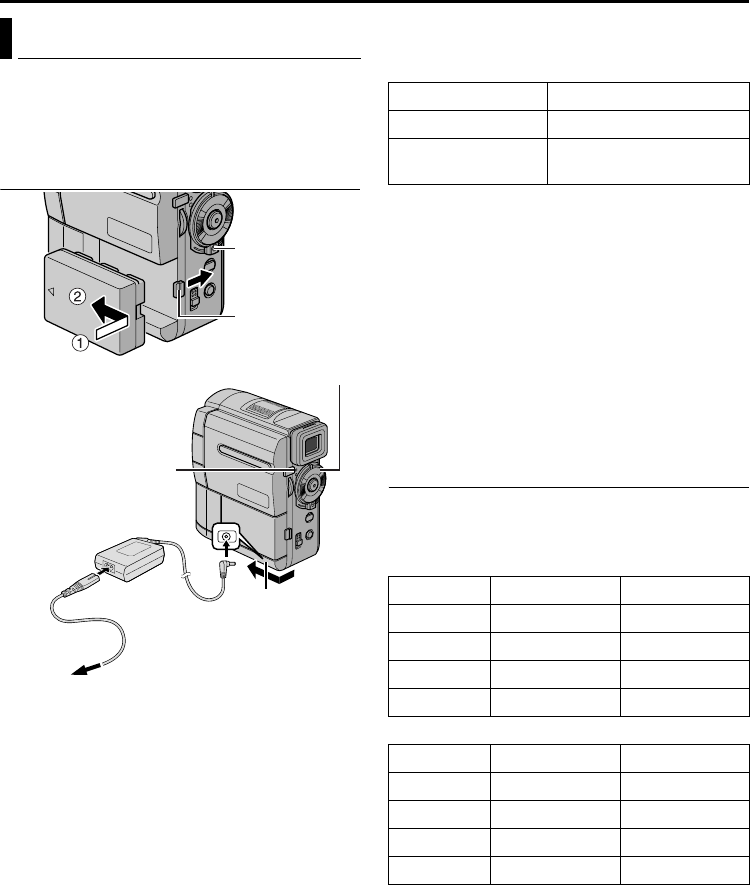 ①

②