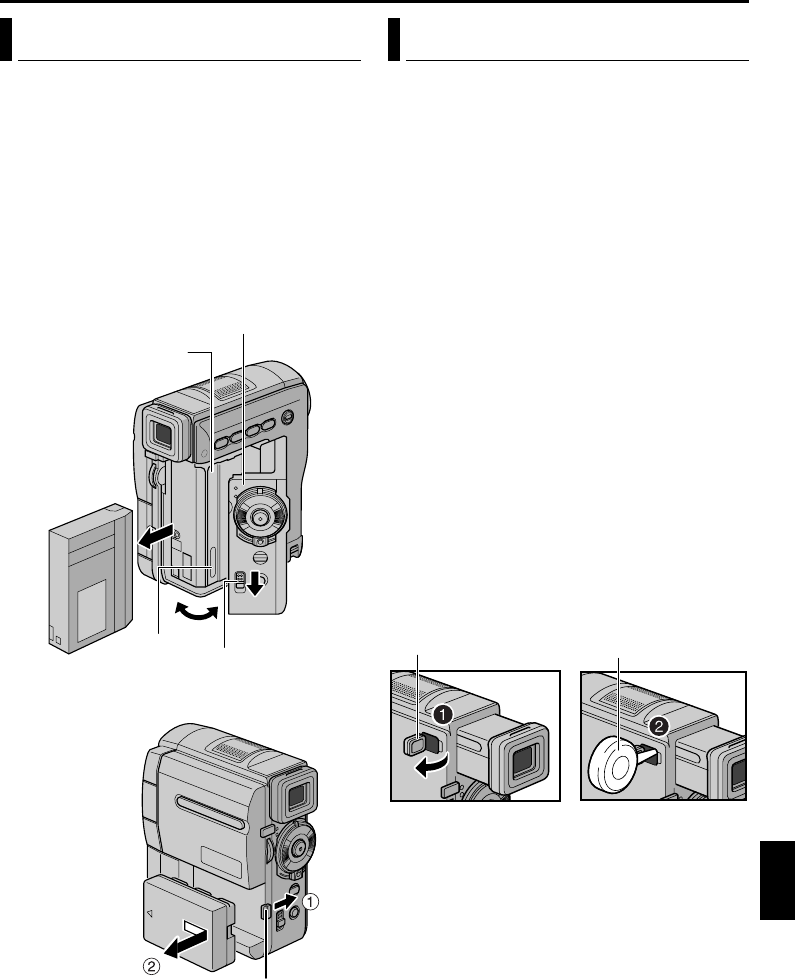 ①

②

❶

❷