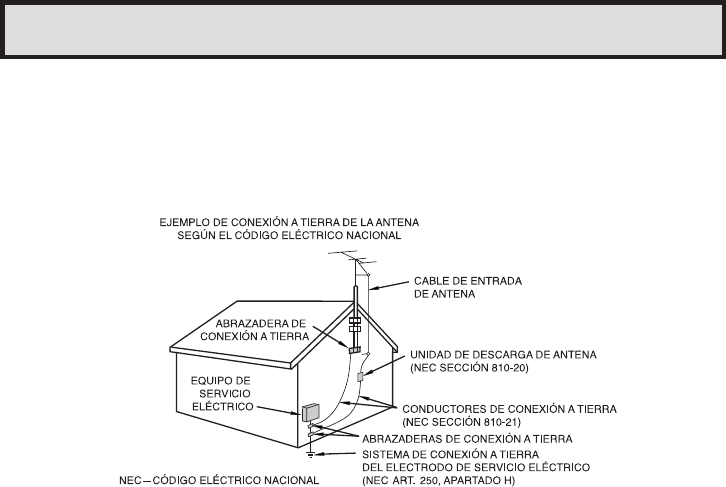 EJEMPLO DE CONEXIÓN A TIERRA DE LA ANTENA SEGÚN EL CÓDIGO ELÉCTRICO NACIONAL

CABLE DE ENTRADA DE ANTENA

ABRAZADERA DE CONEXIÓN A TIERRA

UNIDAD DE DESCARGA DE ANTENA (NEC SECCIÓN 810-20)

EQUIPO DE SERVICIO ELÉCTRICO

CONDUCTORES DE CONEXIÓN A TIERRA (NEC SECCIÓN 810-21)

ABRAZADERAS DE CONEXIÓN A TIERRA

SISTEMA DE CONEXIÓN A TIERRA DEL ELECTRODO DE SERVICIO ELÉCTRICO (NEC ART. 250, APARTADO H)

NEC—CÓDIGO ELÉCTRICO NACIONAL