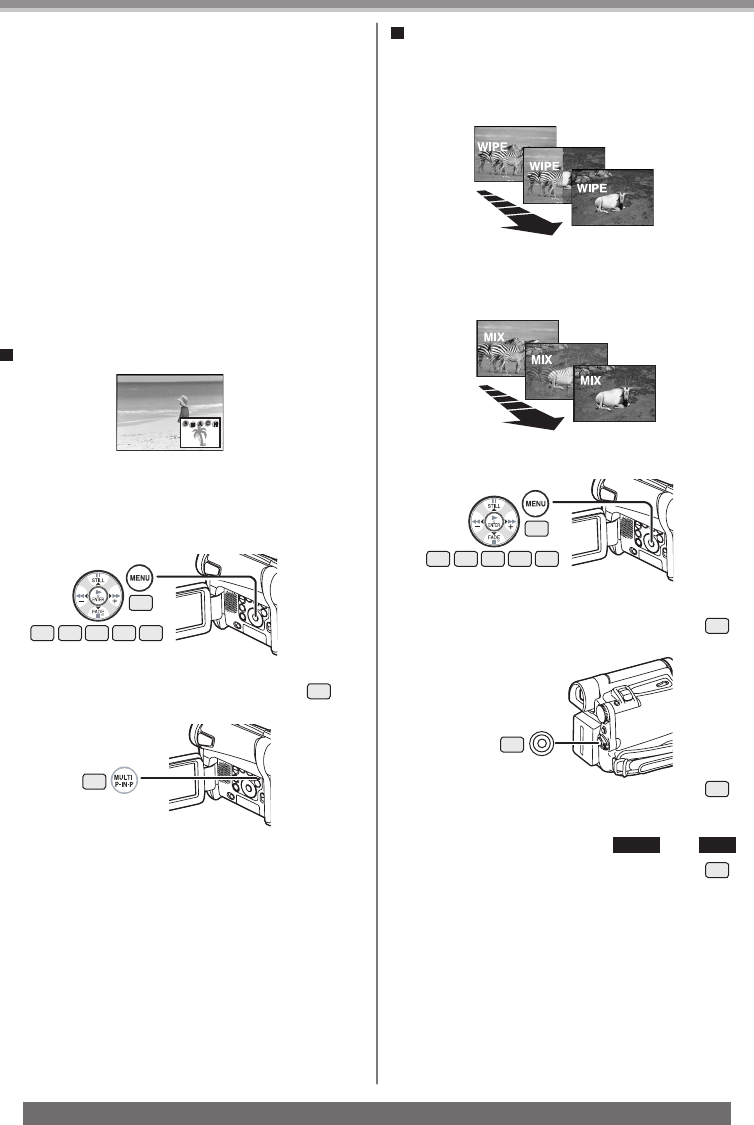 WIPE
WIPE
WIPE

MIX
MIX
MIX

MENU
STILL
ENTER
FADE

MENU
STILL
ENTER
FADE

MULTI
P-IN-P