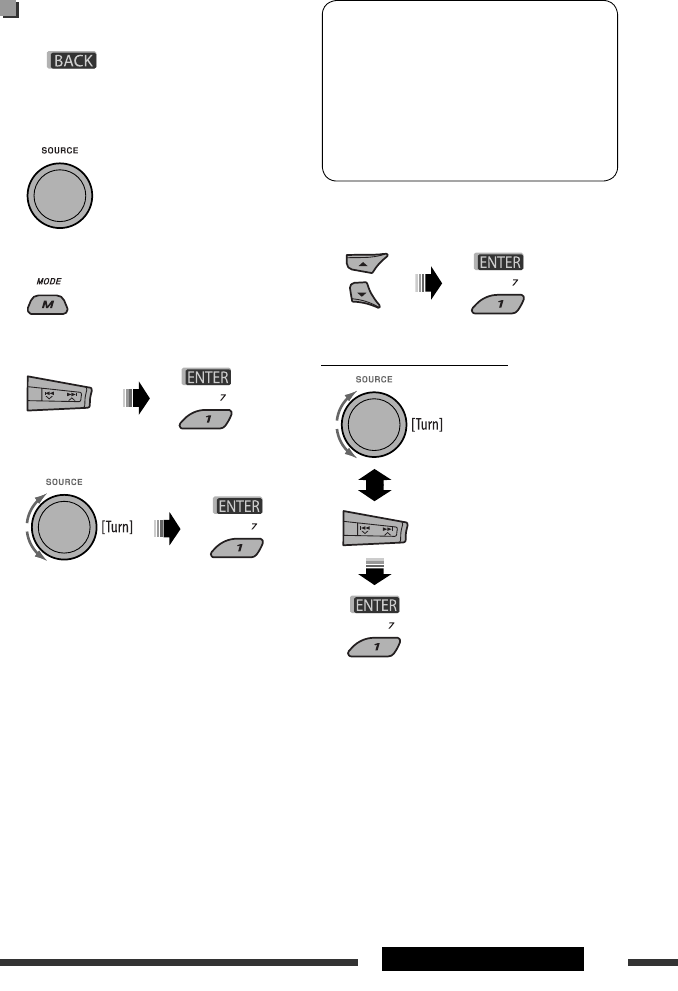 BACK

SOURCE

MODE

M

ENTER

7

1

SOURCE

[Turn]

ENTER

7

1

ENTER

7

1

SOURCE

[Turn]

ENTER

7

1