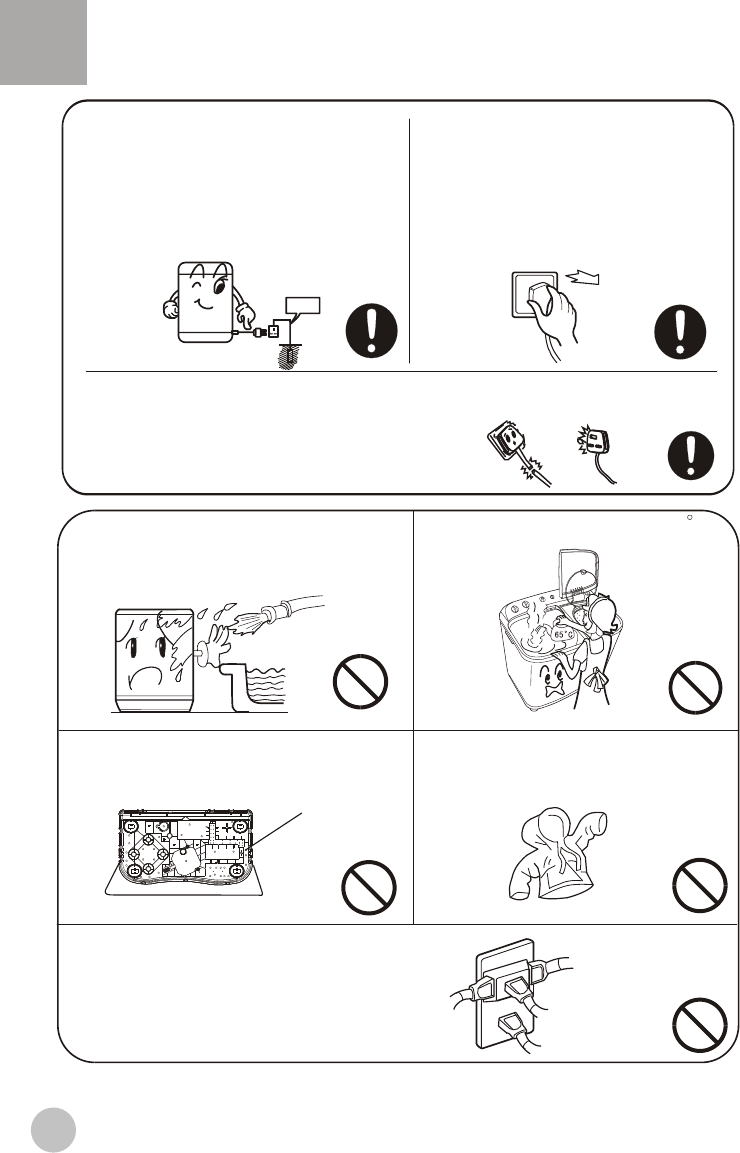 65°C