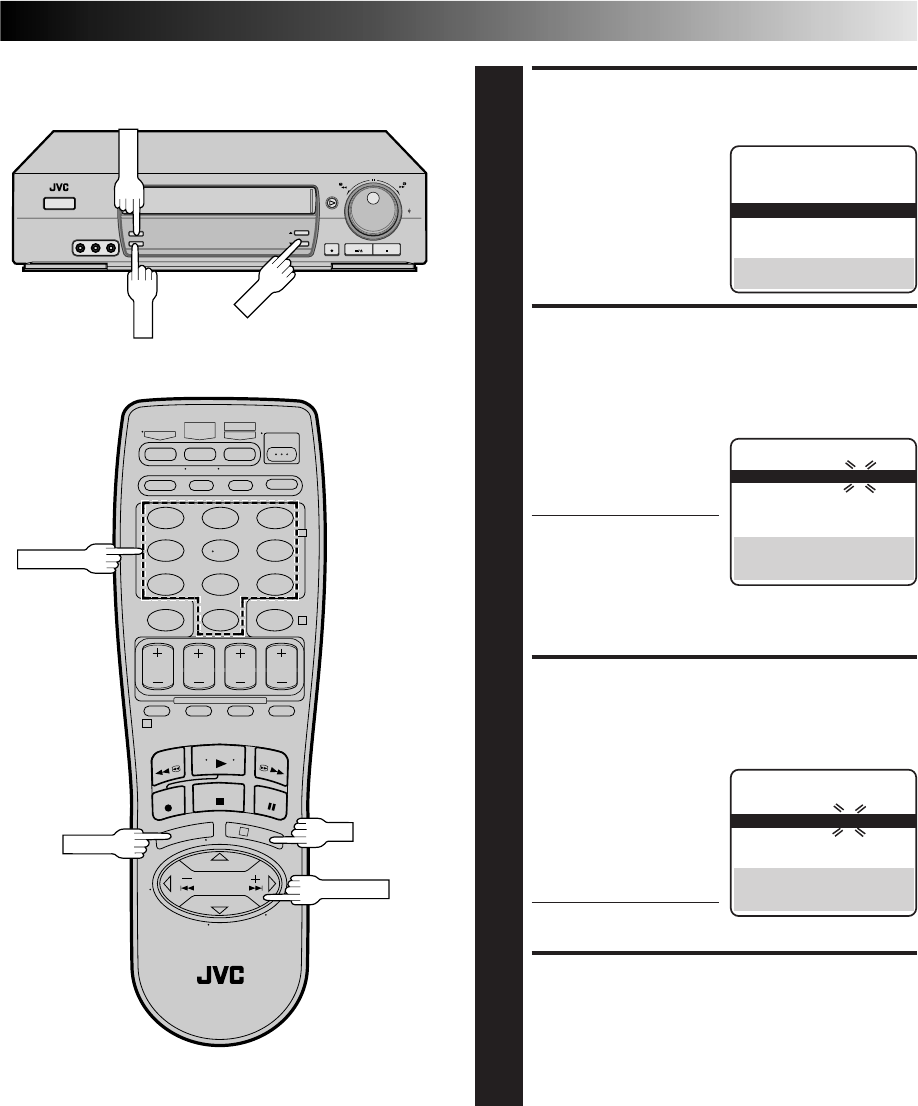 JVC

JVC