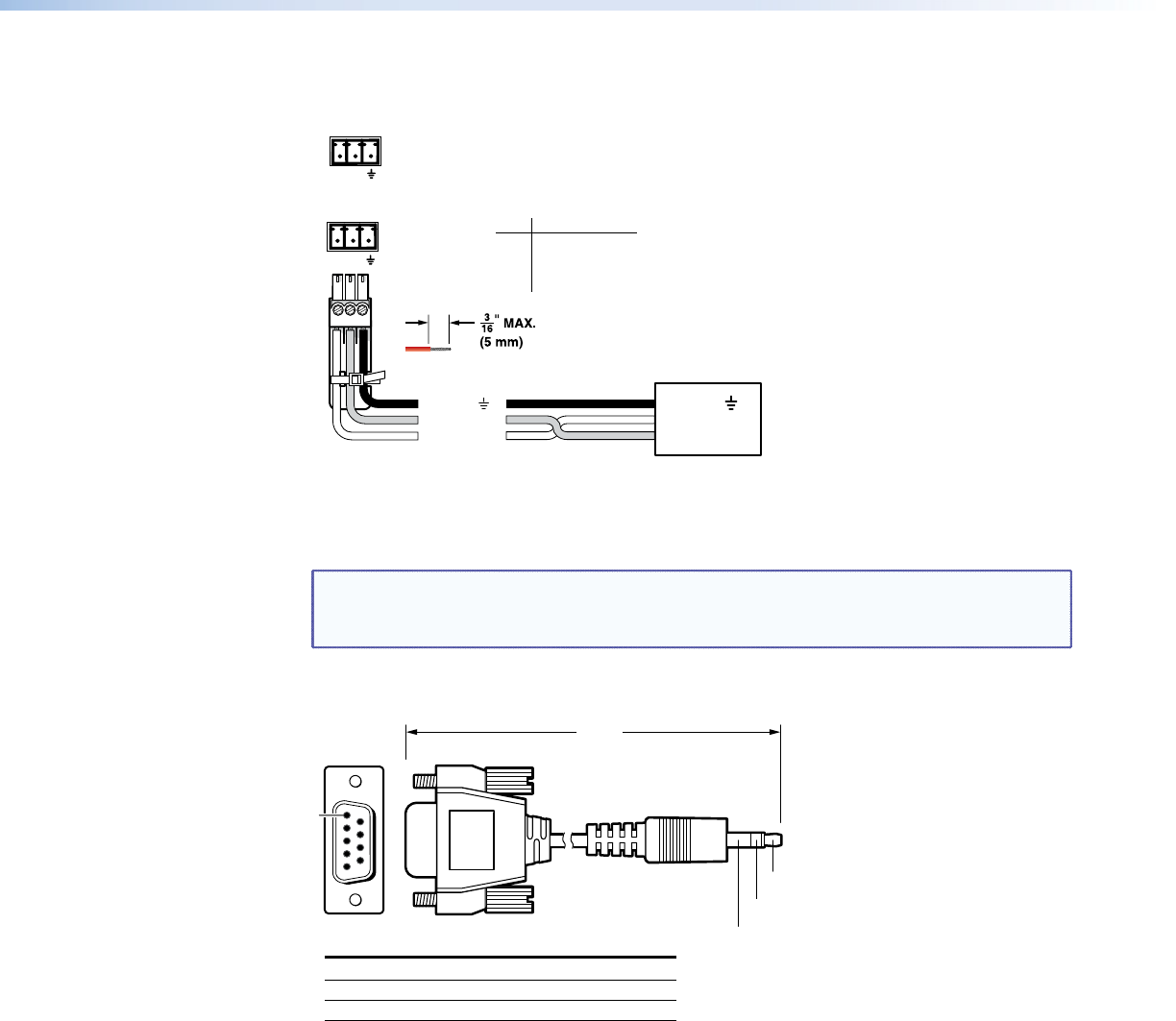 $\frac{3}{16}$" MAX.
(5 mm)