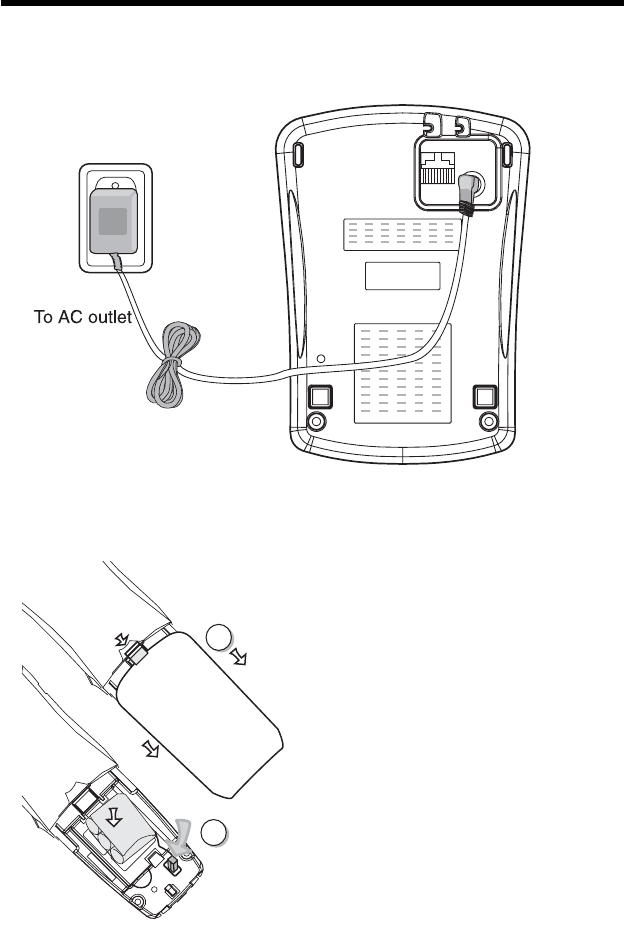 To AC outlet