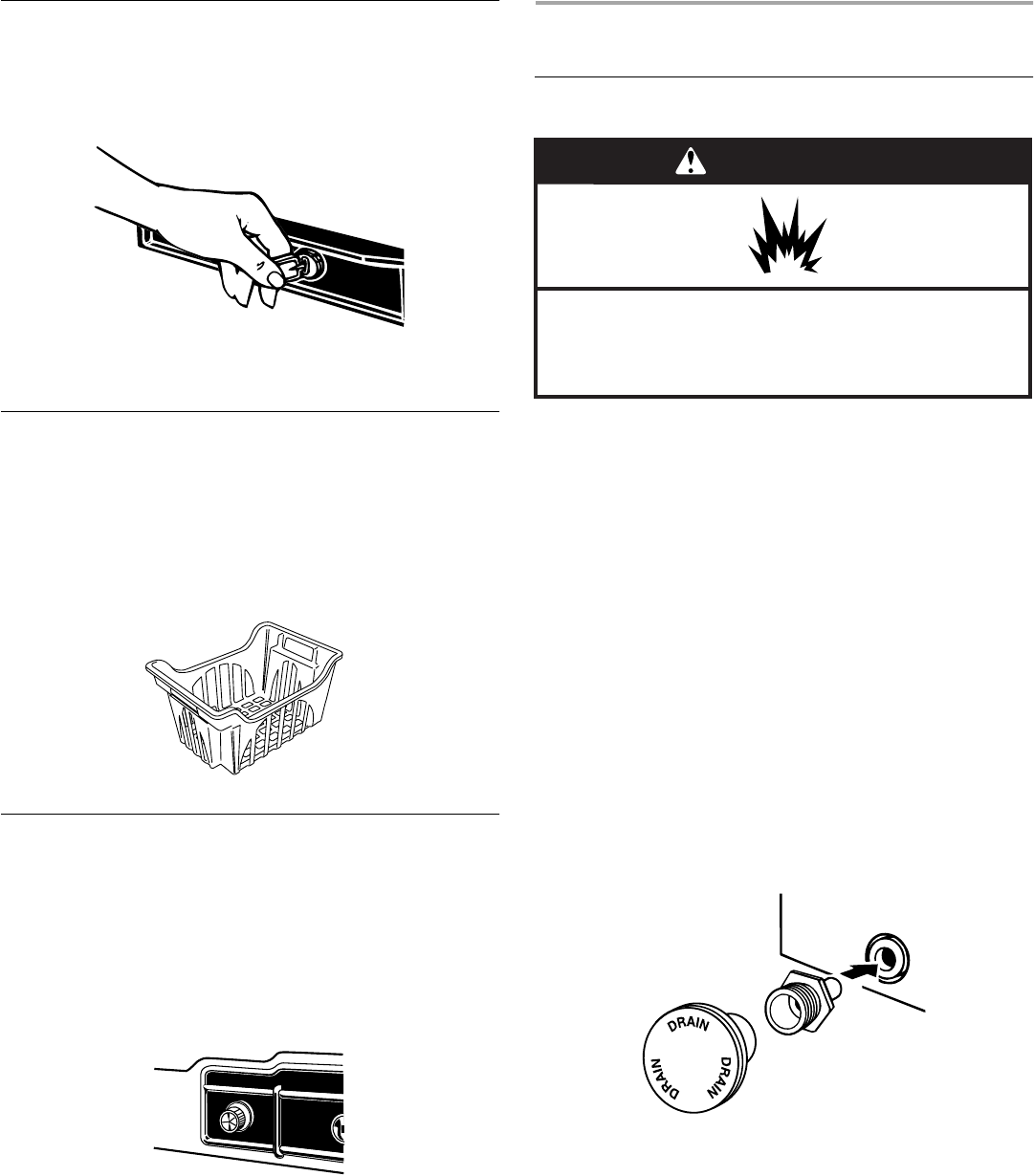 DRAIN

DRAIN

DRAIN