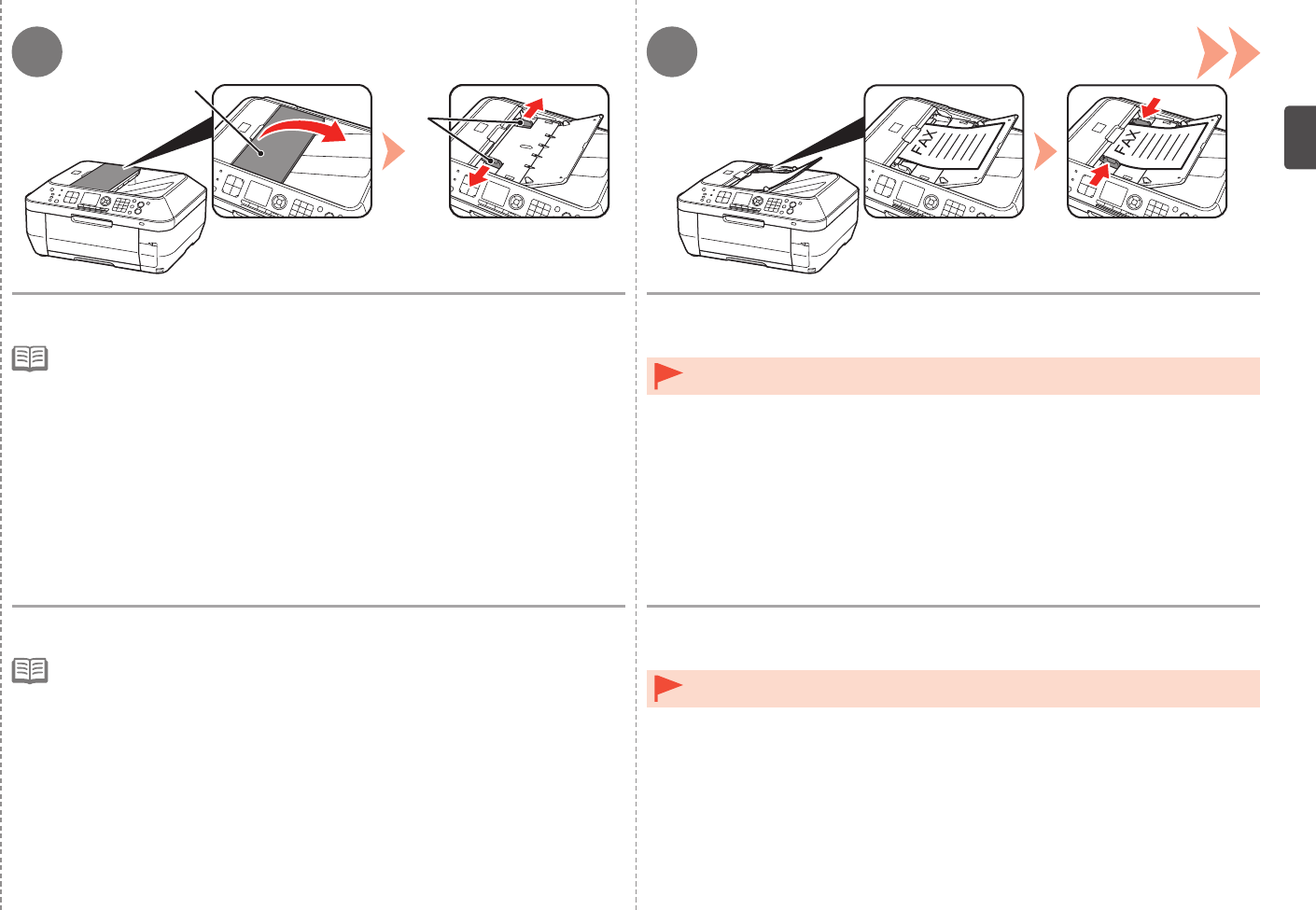 FAX

FAX