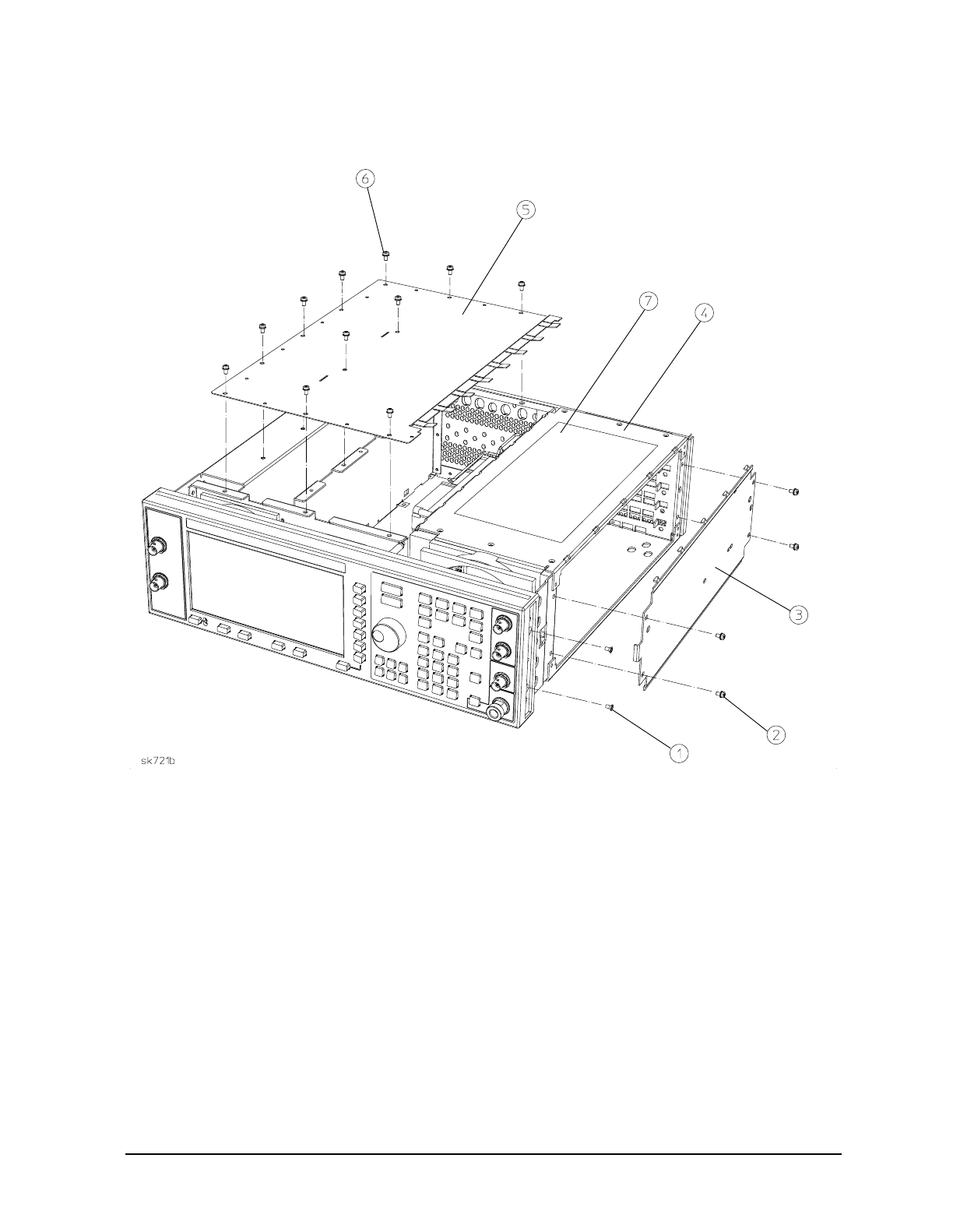 6
5
7
4
3
2
1
sk721b