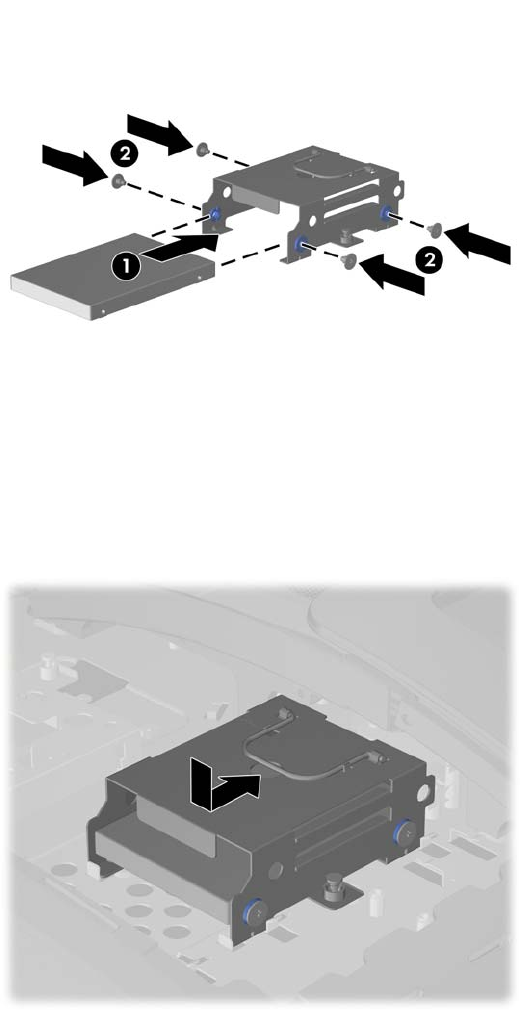 2
2
1
2