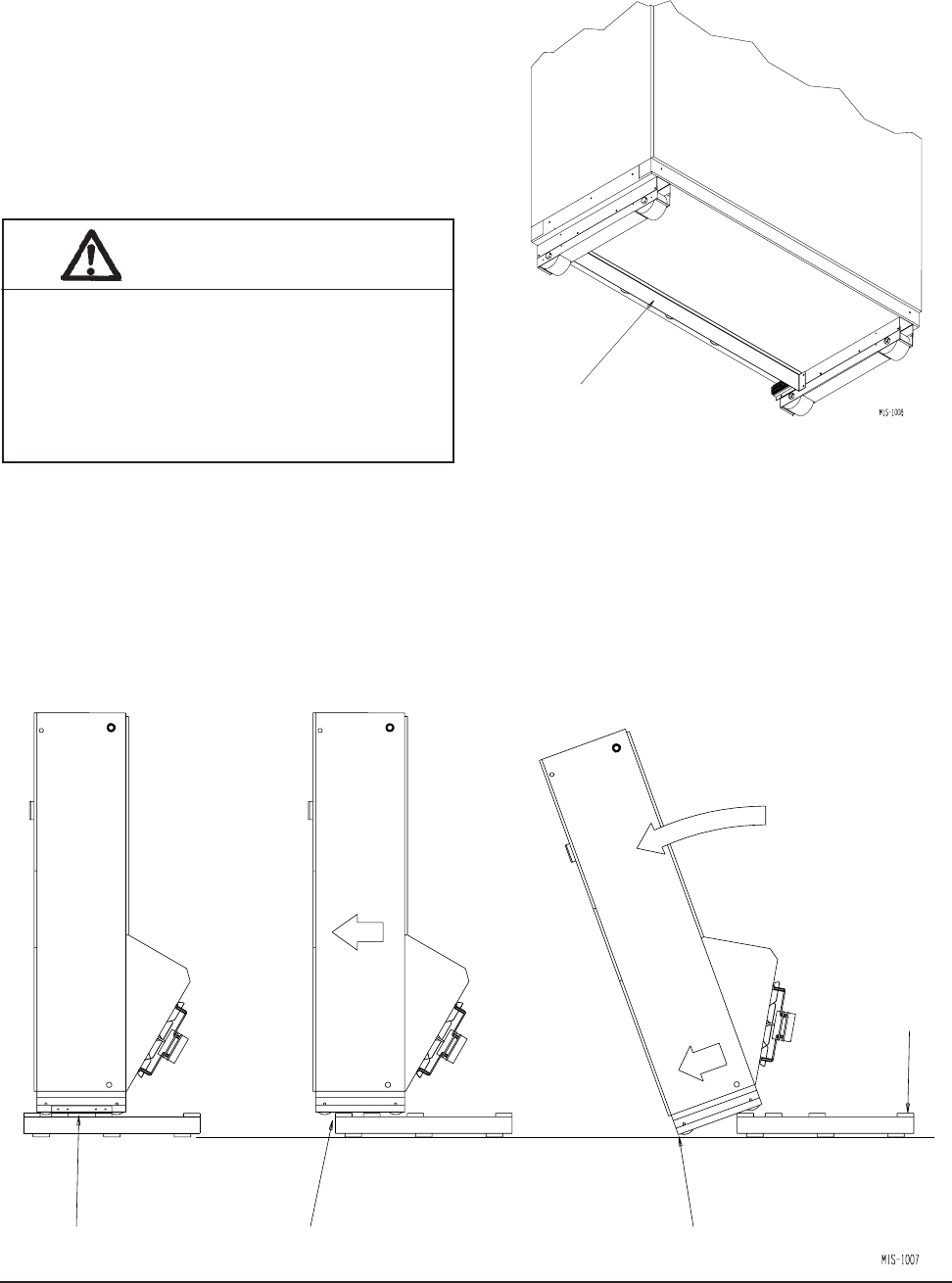 MIS-1008

MIS-1007