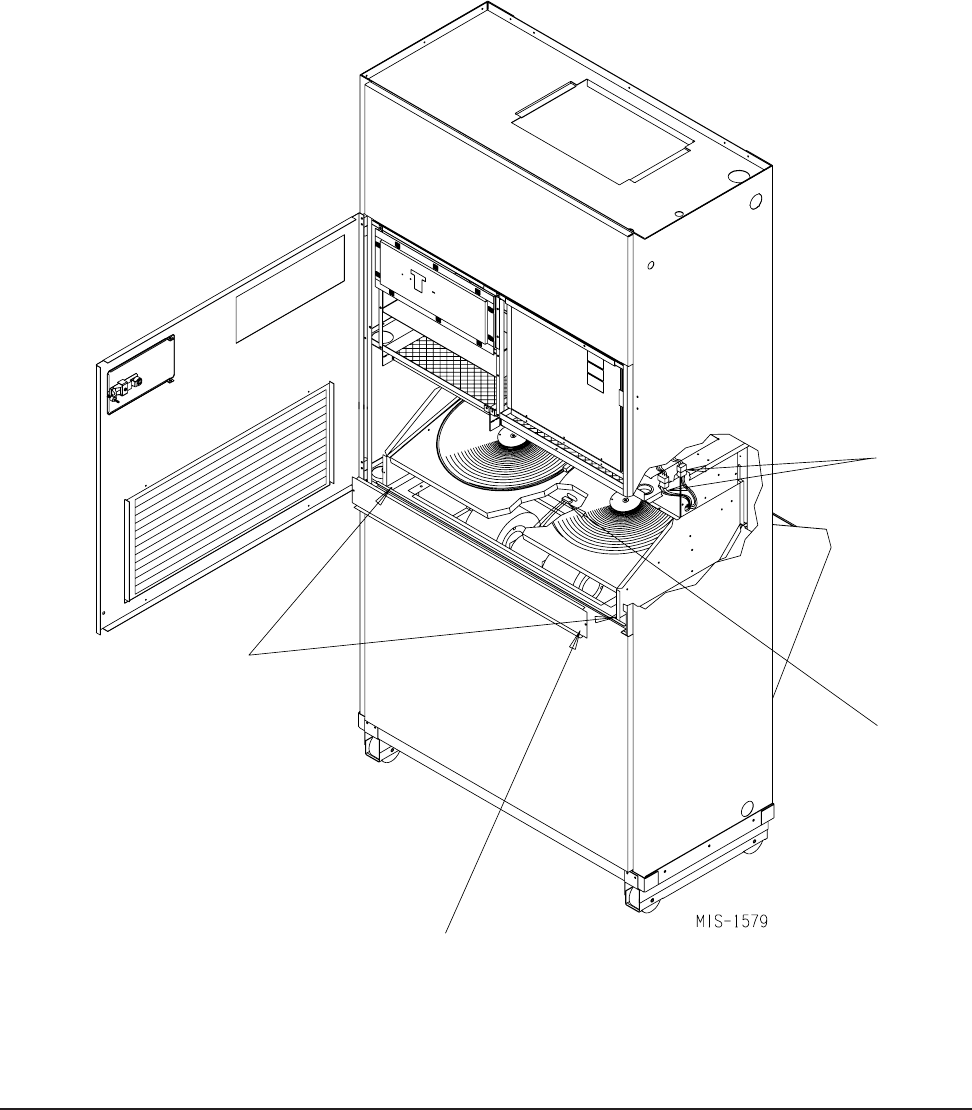 MIS-1579