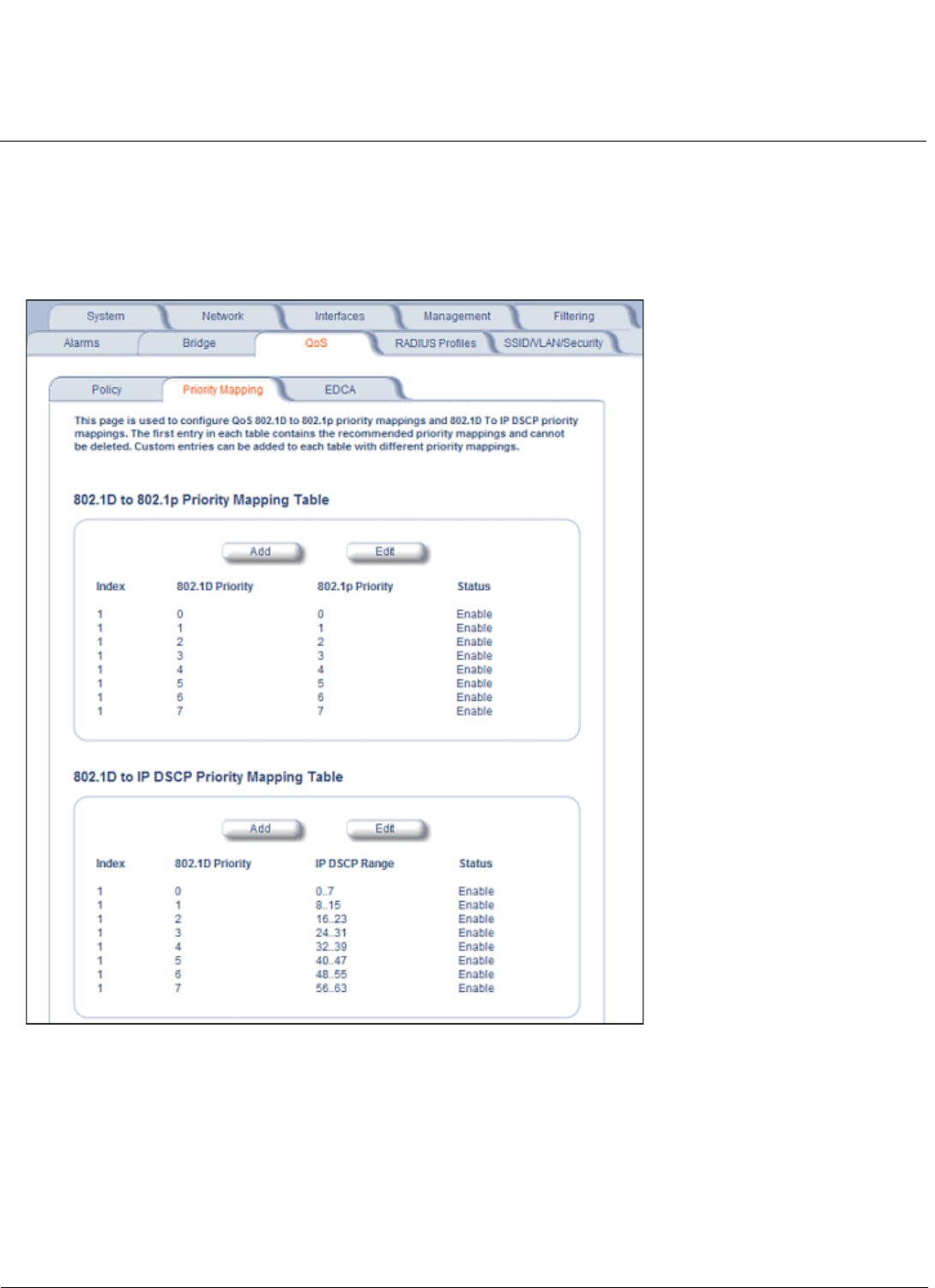 System Network Interfaces Management Filtering
Alarms Bridge QoS RADIUS Profiles SSID/VLAN/Security

Policy Priority Mapping EDCA

This page is used to configure QoS 802.1D to 802.1p priority mappings and 802.1D To IP DSCP priority mappings. The first entry in each table contains the recommended priority mappings and cannot be deleted. Custom entries can be added to each table with different priority mappings.

802.1D to 802.1p Priority Mapping Table

Add Edit

| Index | 802.1D Priority | 802.1p Priority | Status |
|---|---|---|---|
| 1 | 0 | 0 | Enable |
| 1 | 1 | 1 | Enable |
| 1 | 2 | 2 | Enable |
| 1 | 3 | 3 | Enable |
| 1 | 4 | 4 | Enable |
| 1 | 5 | 5 | Enable |
| 1 | 6 | 6 | Enable |
| 1 | 7 | 7 | Enable |

802.1D to IP DSCP Priority Mapping Table

Add Edit

| Index | 802.1D Priority | IP DSCP Range | Status |
|---|---|---|---|
| 1 | 0 | 0..7 | Enable |
| 1 | 1 | 8..15 | Enable |
| 1 | 2 | 16..23 | Enable |
| 1 | 3 | 24..31 | Enable |
| 1 | 4 | 32..39 | Enable |
| 1 | 5 | 40..47 | Enable |
| 1 | 6 | 48..55 | Enable |
| 1 | 7 | 56..63 | Enable |