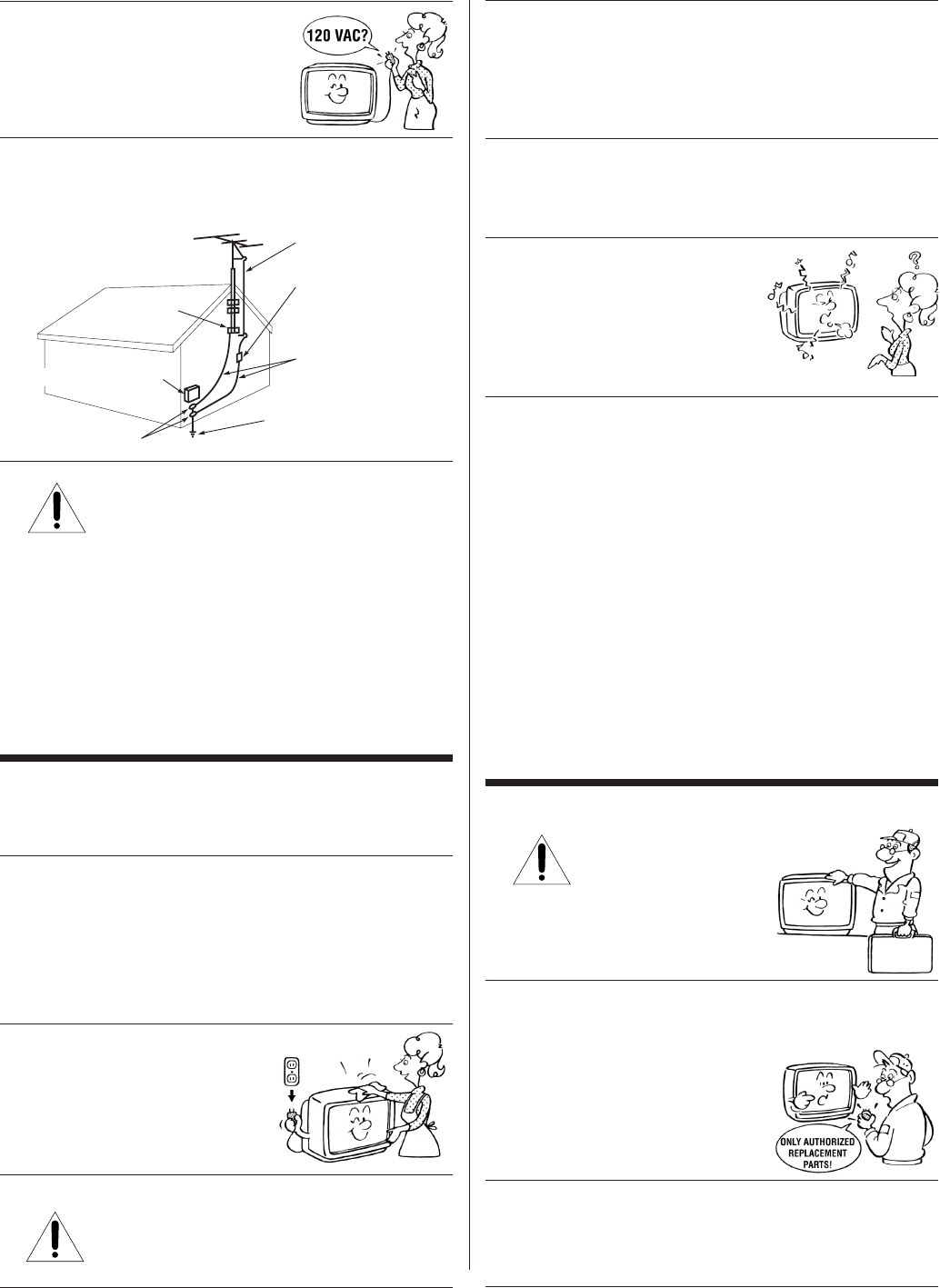 120 VAC?

ONLY AUTHORIZED REPLACEMENT PARTS!