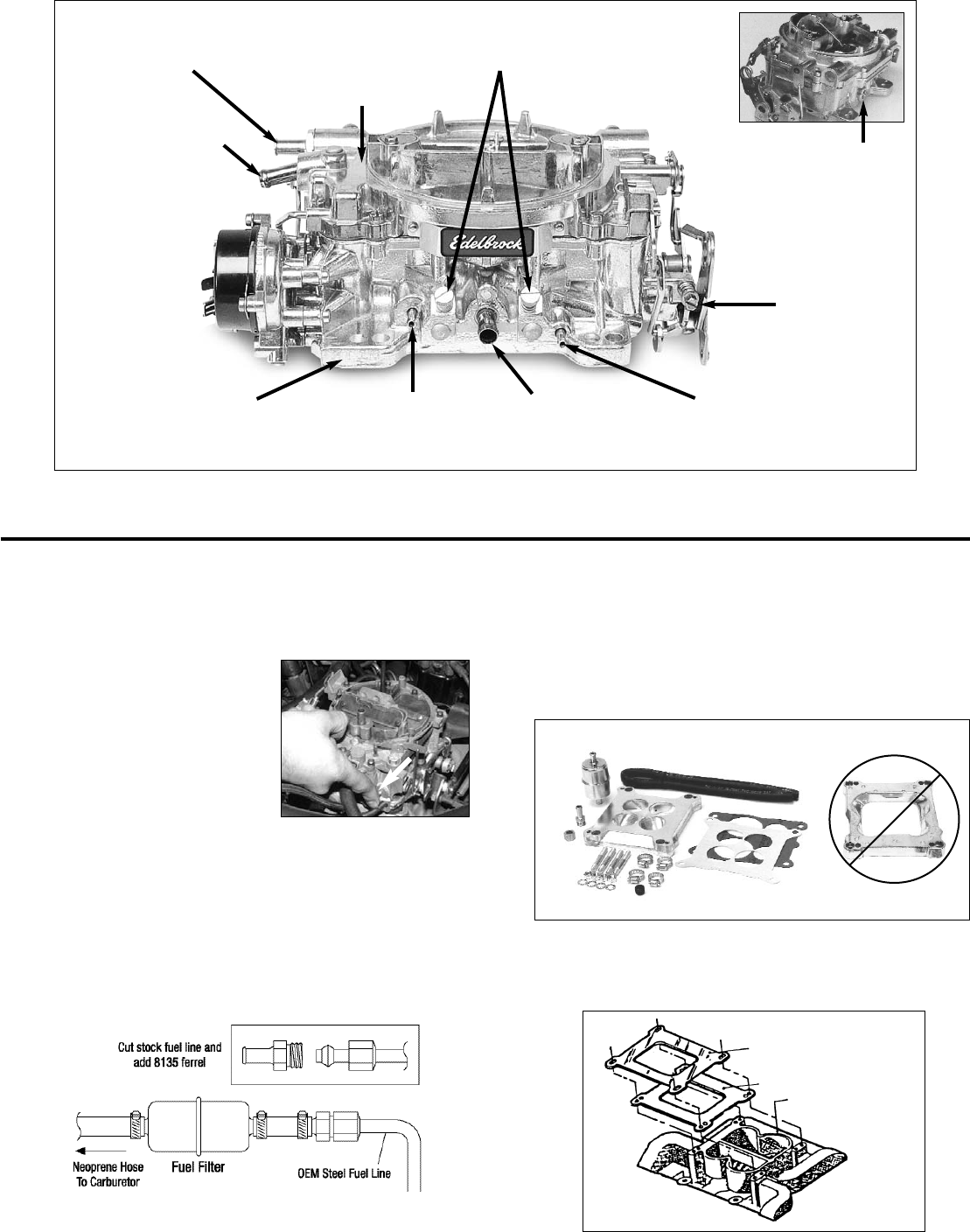 Edelbrock

Cut stock fuel line and add 8135 ferrel

Neoprene Hose To Carburetor

Fuel Filter

OEM Steel Fuel Line