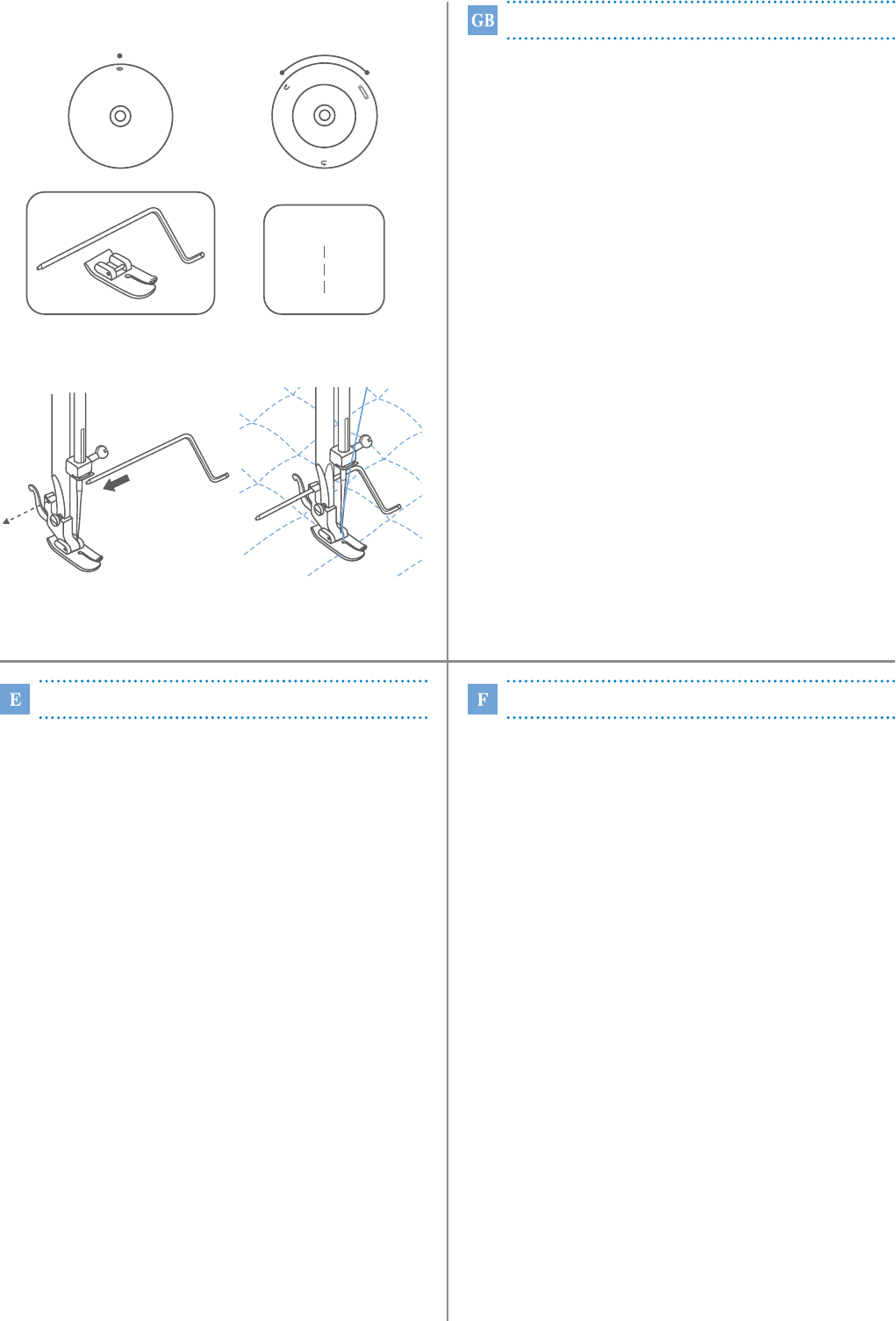 GB

E

F