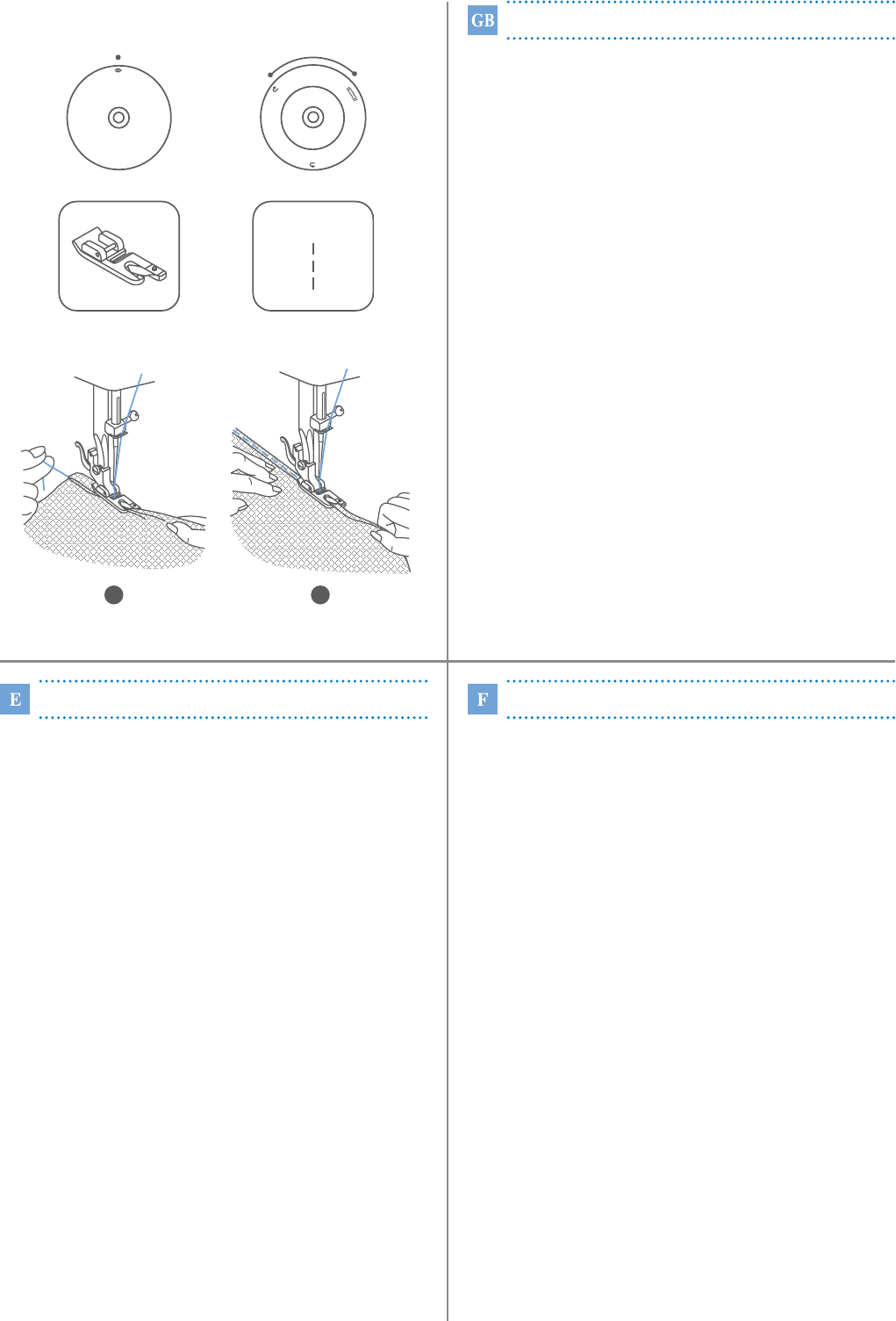 GB

E

F