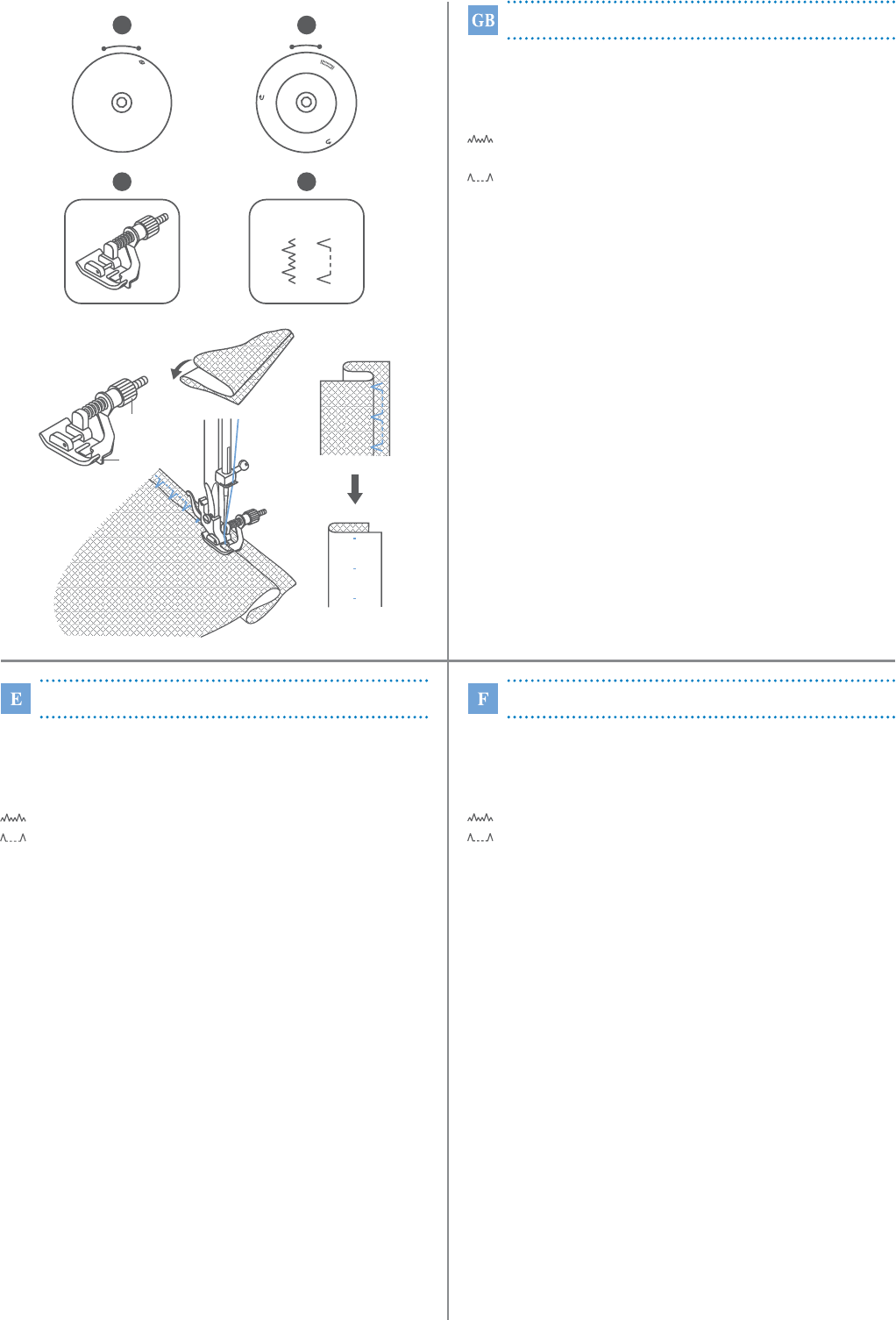 GB

E

F