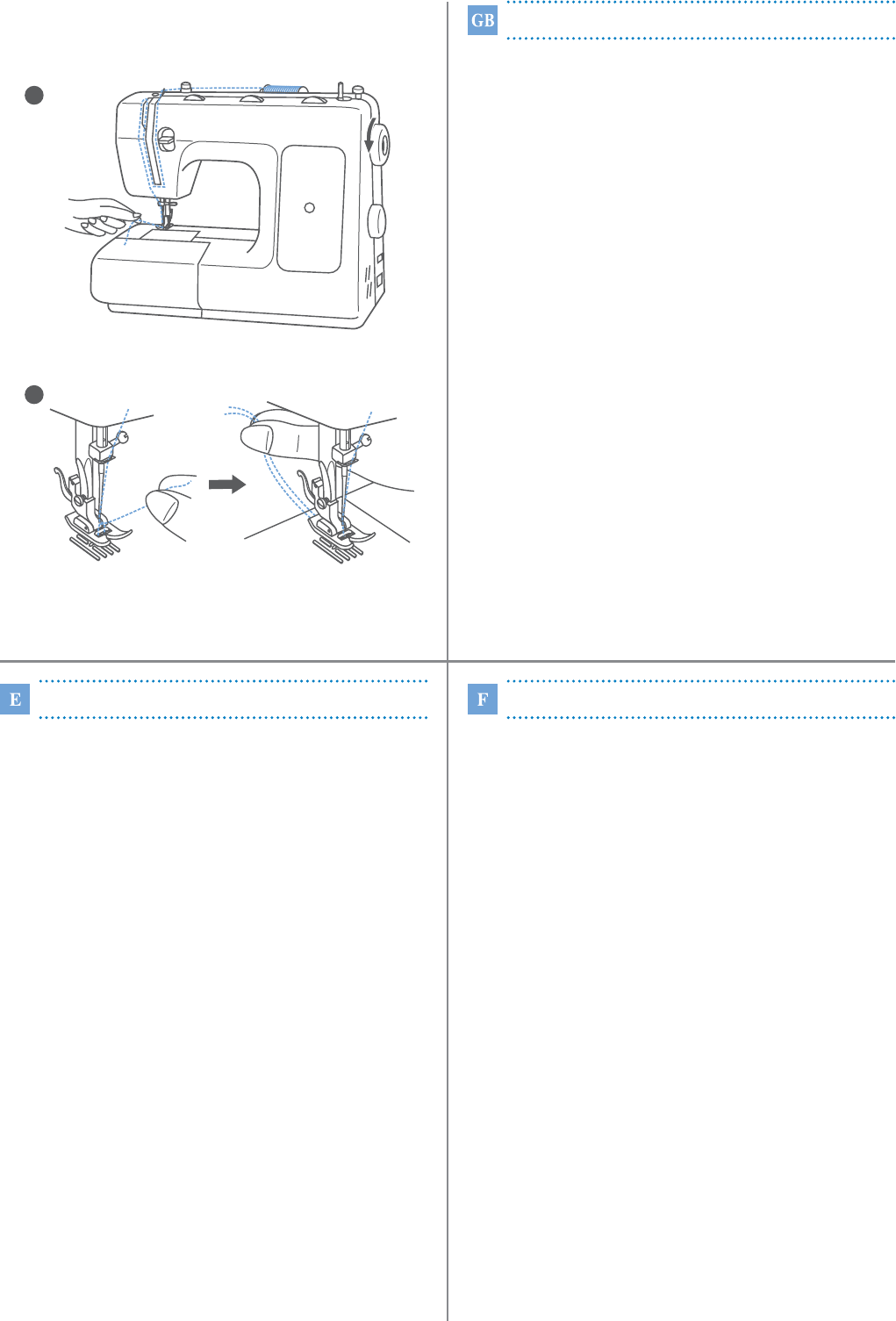 GB

E

F