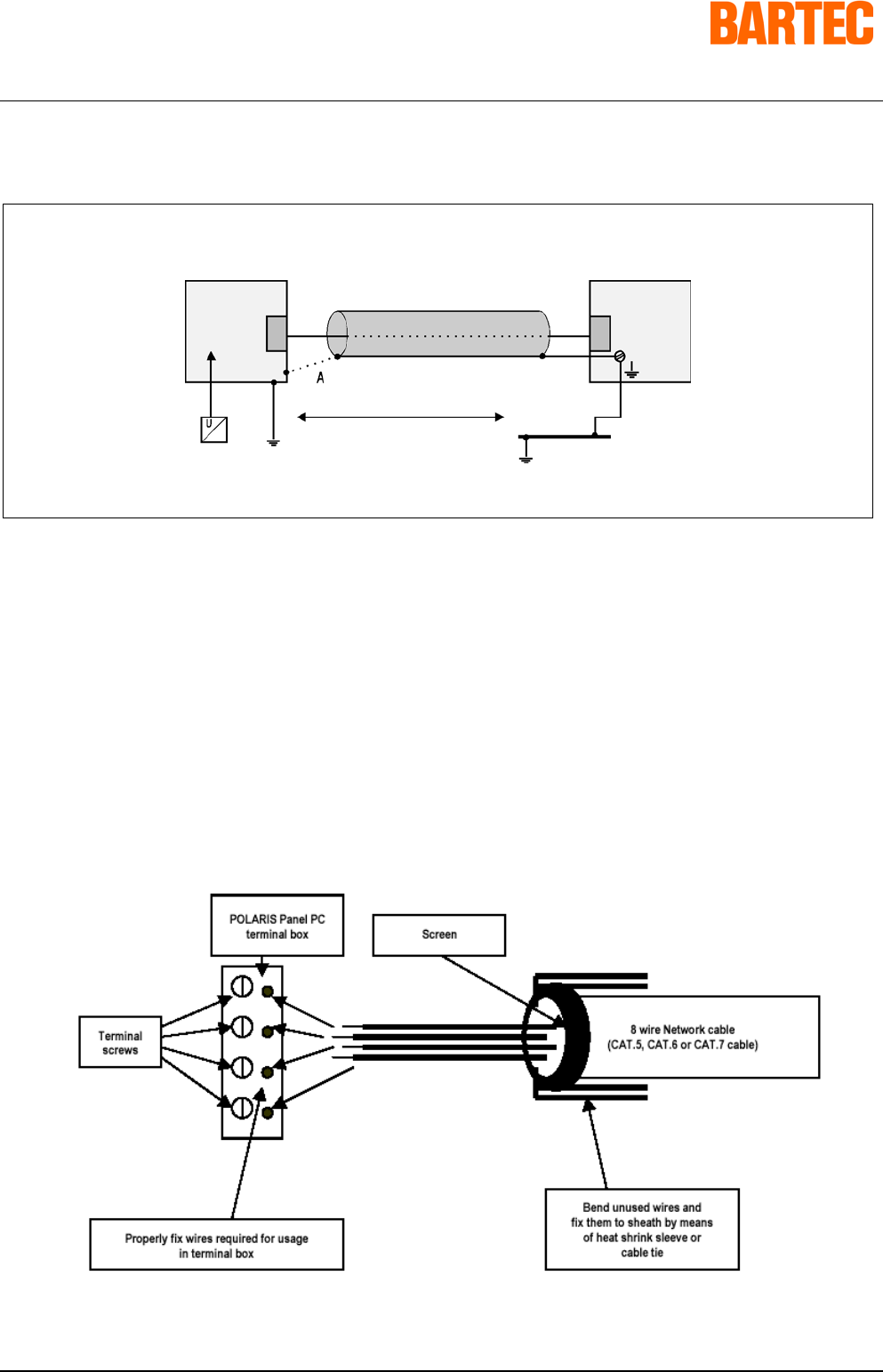 BARTEC

U

A

POLARIS Panel PC terminal box

Screen

Terminal screws

8 wire Network cable (CAT.5, CAT.6 or CAT.7 cable)

Properly fix wires required for usage in terminal box

Bend unused wires and fix them to sheath by means of heat shrink sleeve or cable tie