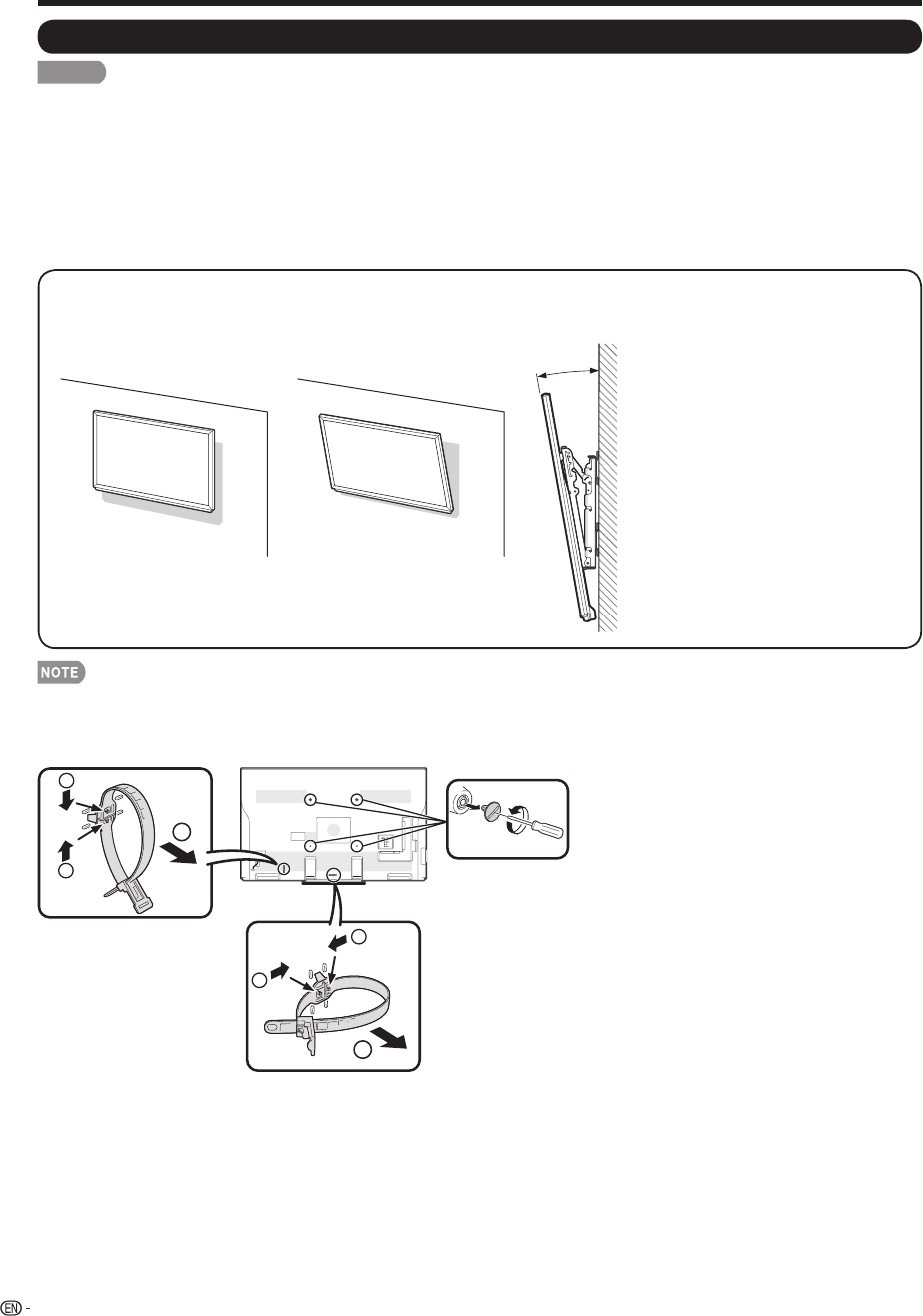 NOTE

EN -