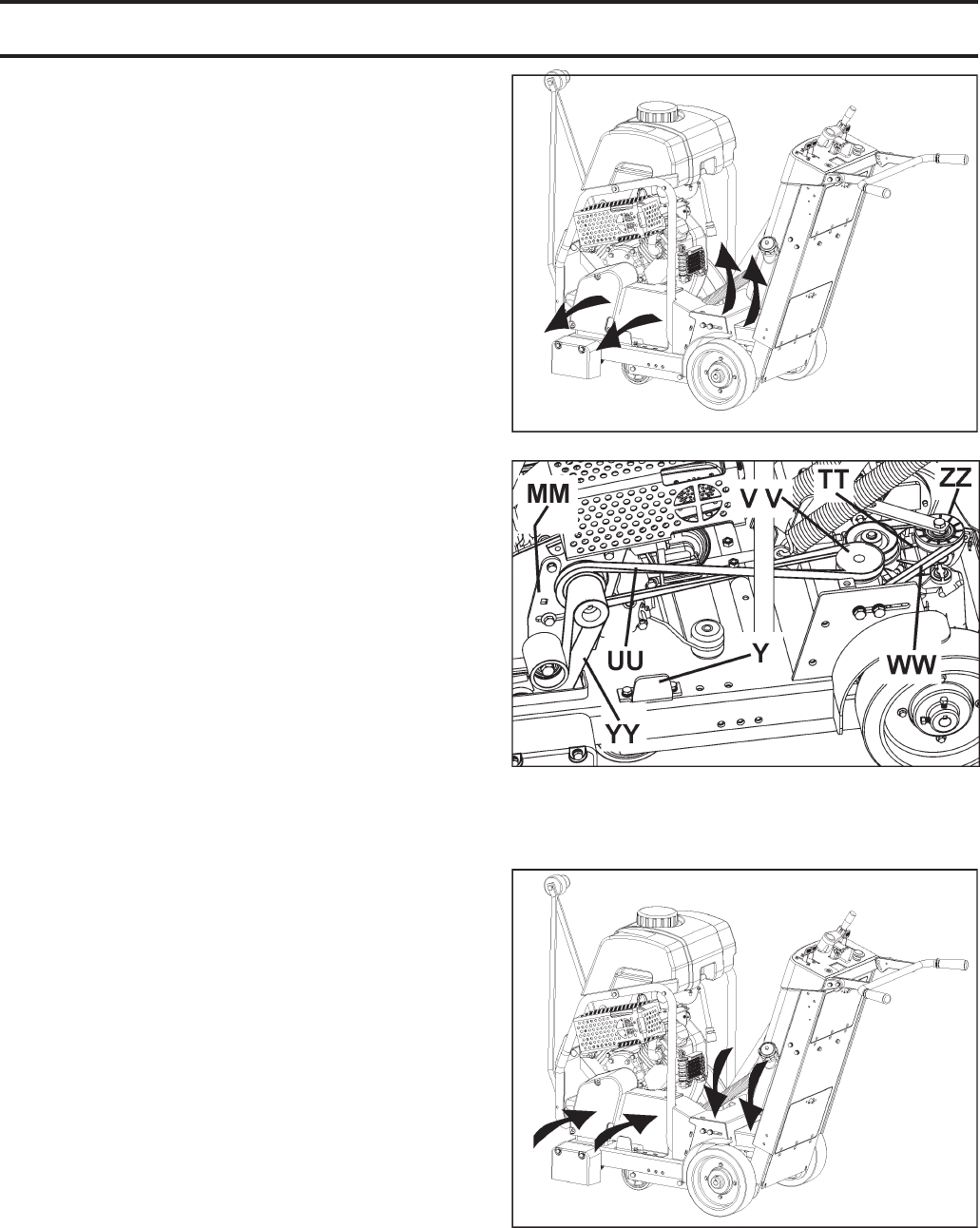 MM

V V

TT

ZZ

UU

Y

WW

YY