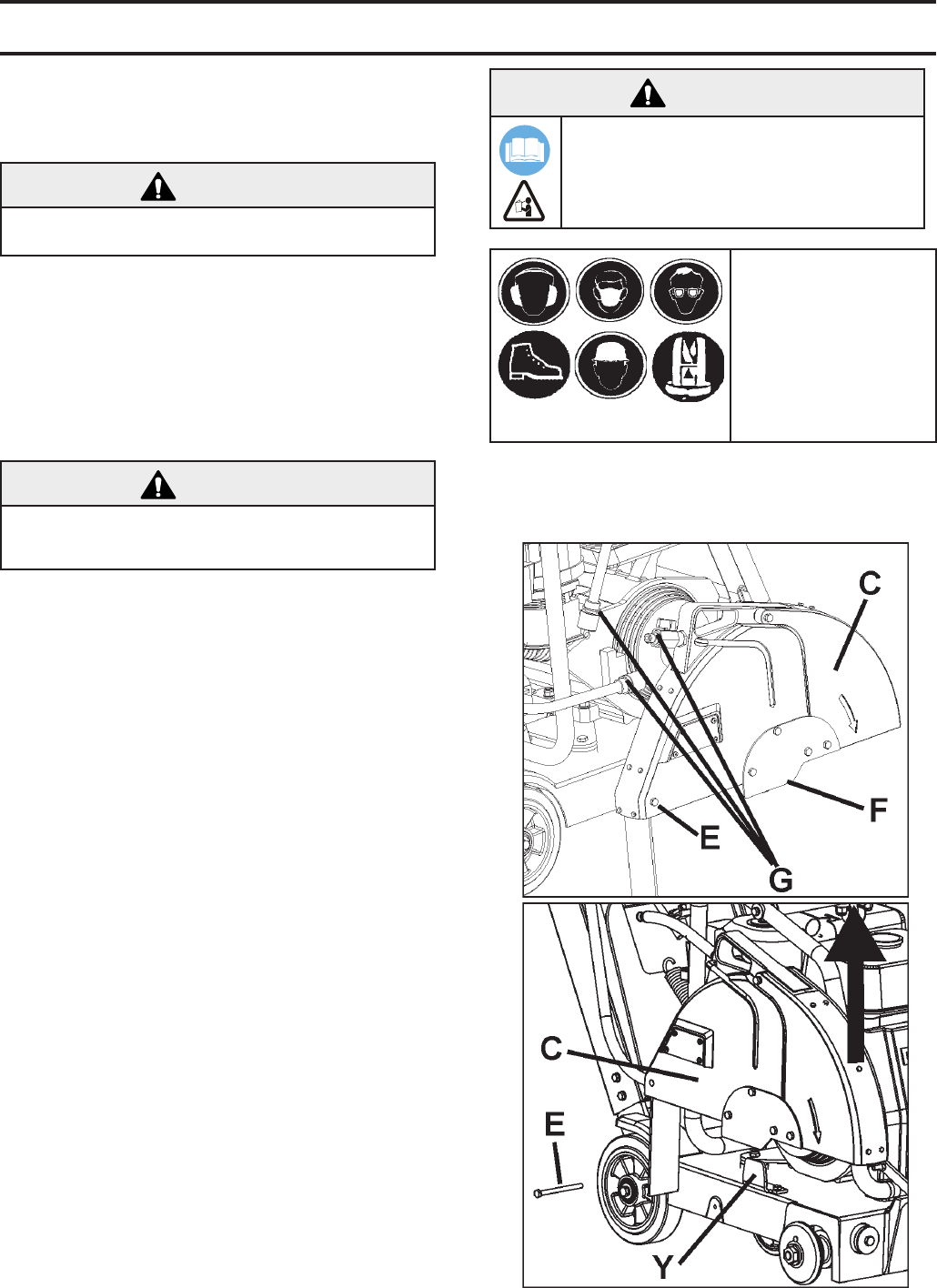 C

F

E

G

C

E

Y